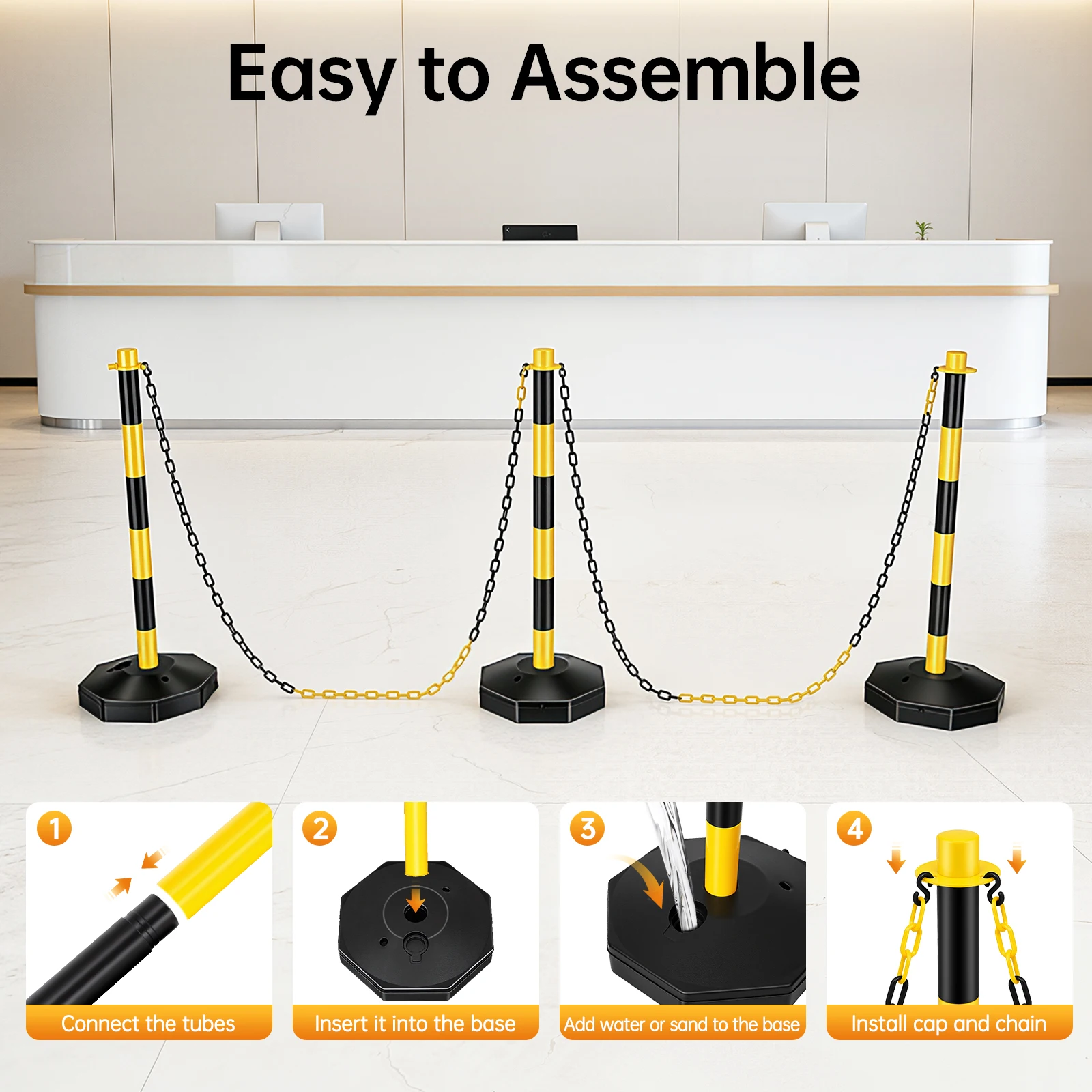 Easy to Assemble

1
Connect the tubes

2
Insert it into the base

3
Add water or sand to the base

4
Install cap and chain