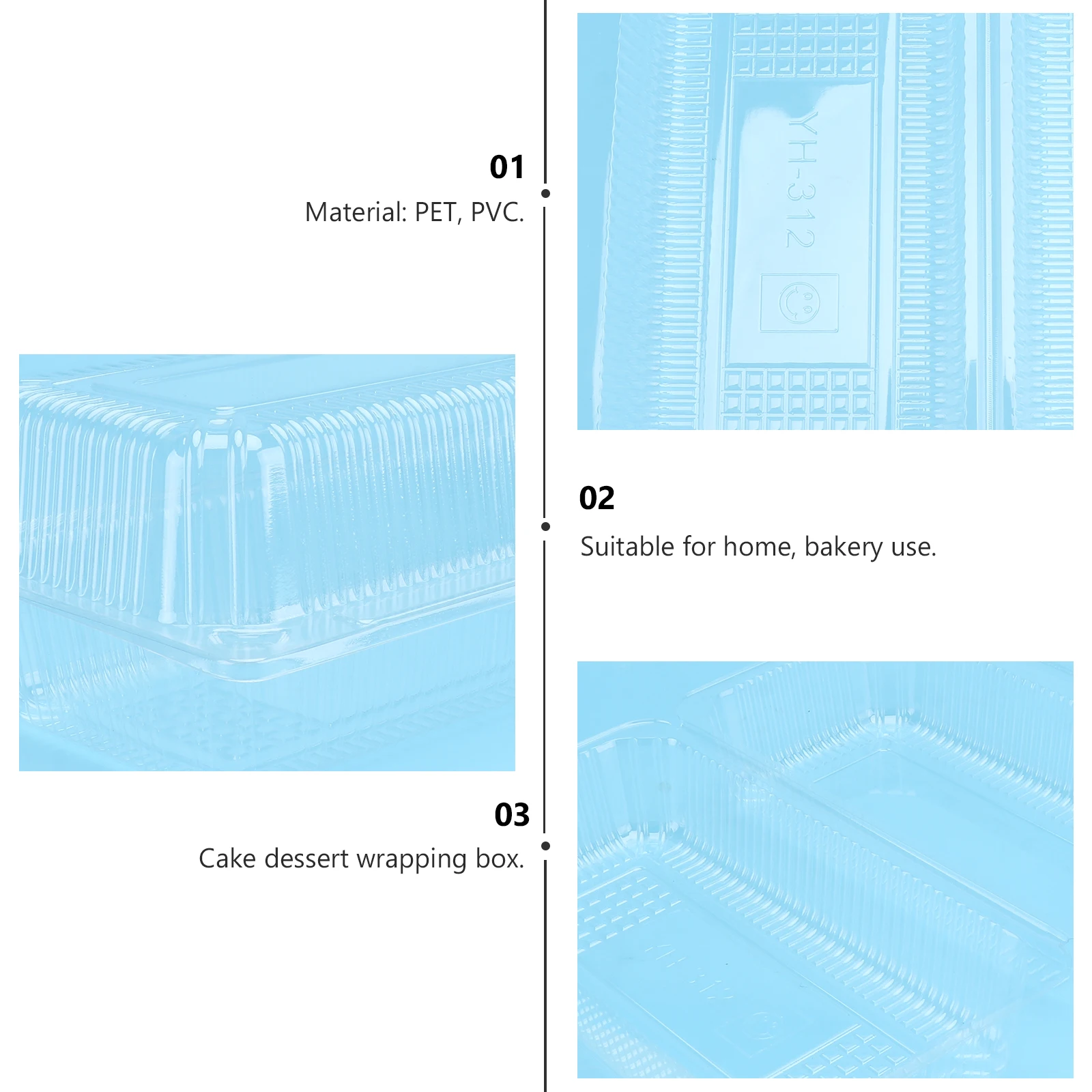 01
Material: PET, PVC.

YH-312

02
Suitable for home, bakery use.

03
Cake dessert wrapping box.