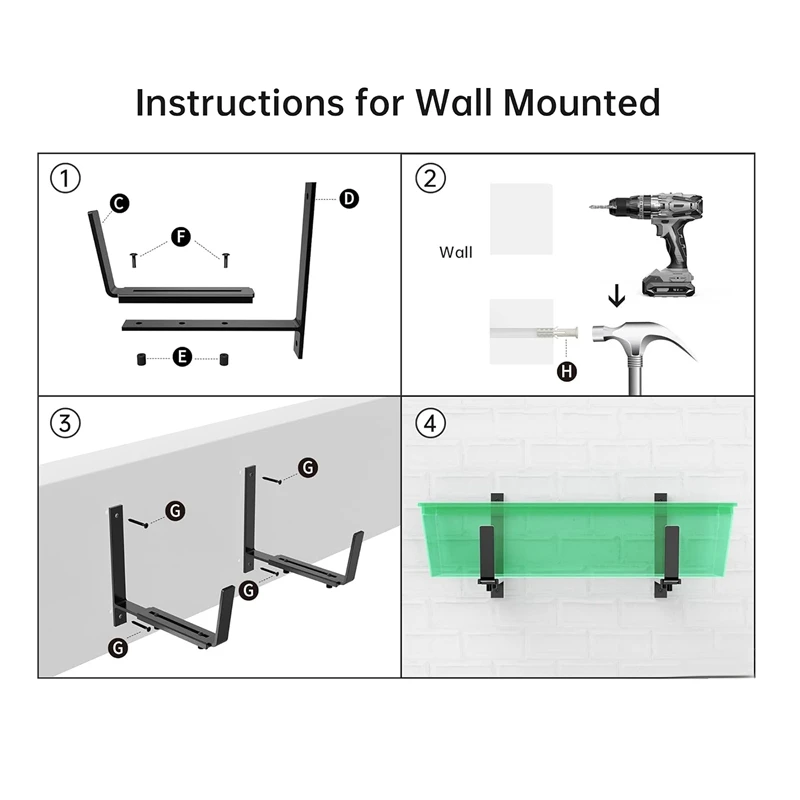 Instructions for Wall Mounted

①
C
D
F
E

②
Wall
H

③
G
G
G
G

④