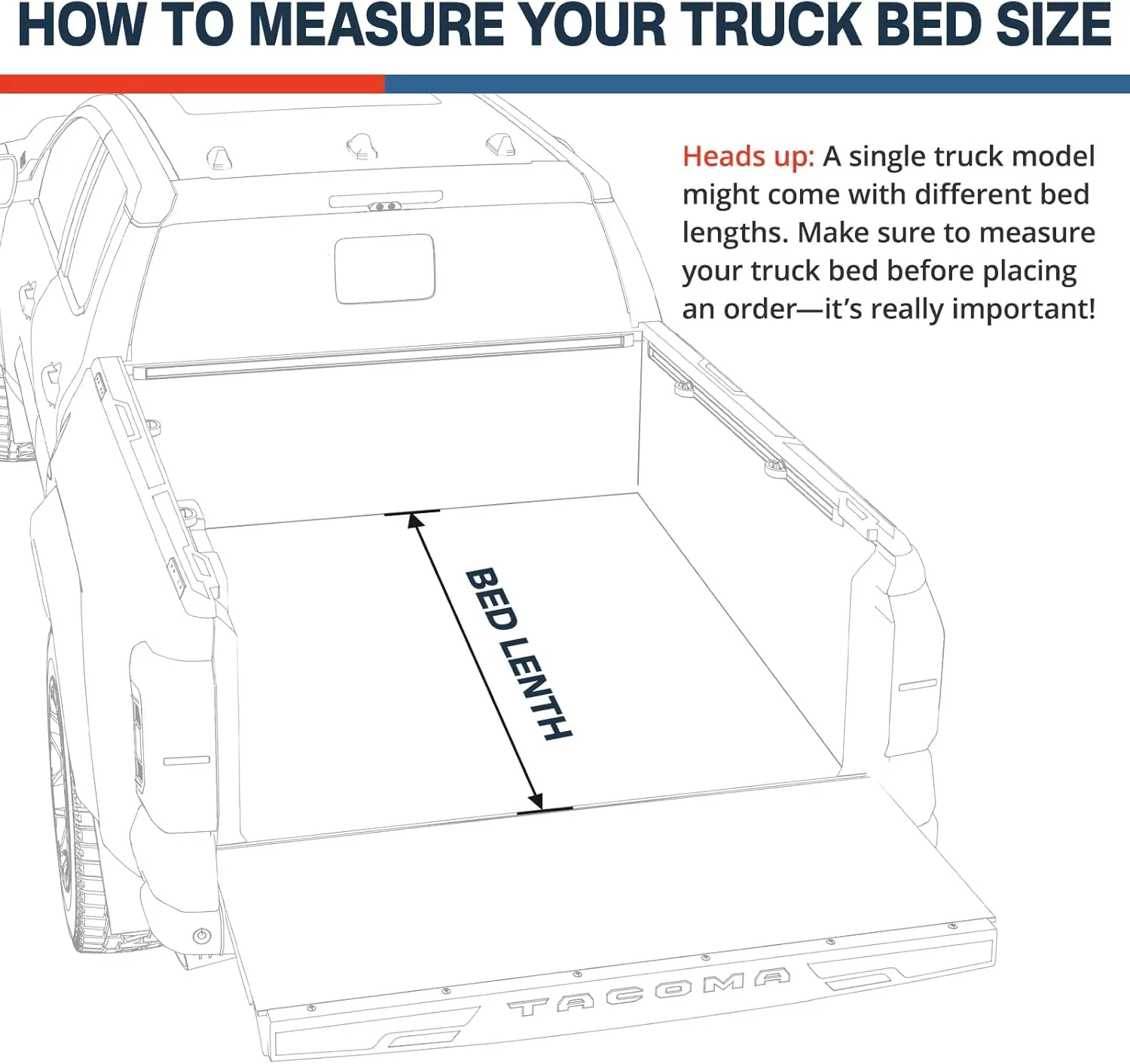 HOW TO MEASURE YOUR TRUCK BED SIZE

Heads up: A single truck model might come with different bed lengths. Make sure to measure your truck bed before placing an order—it's really important!

BED LENTH

TACOMA