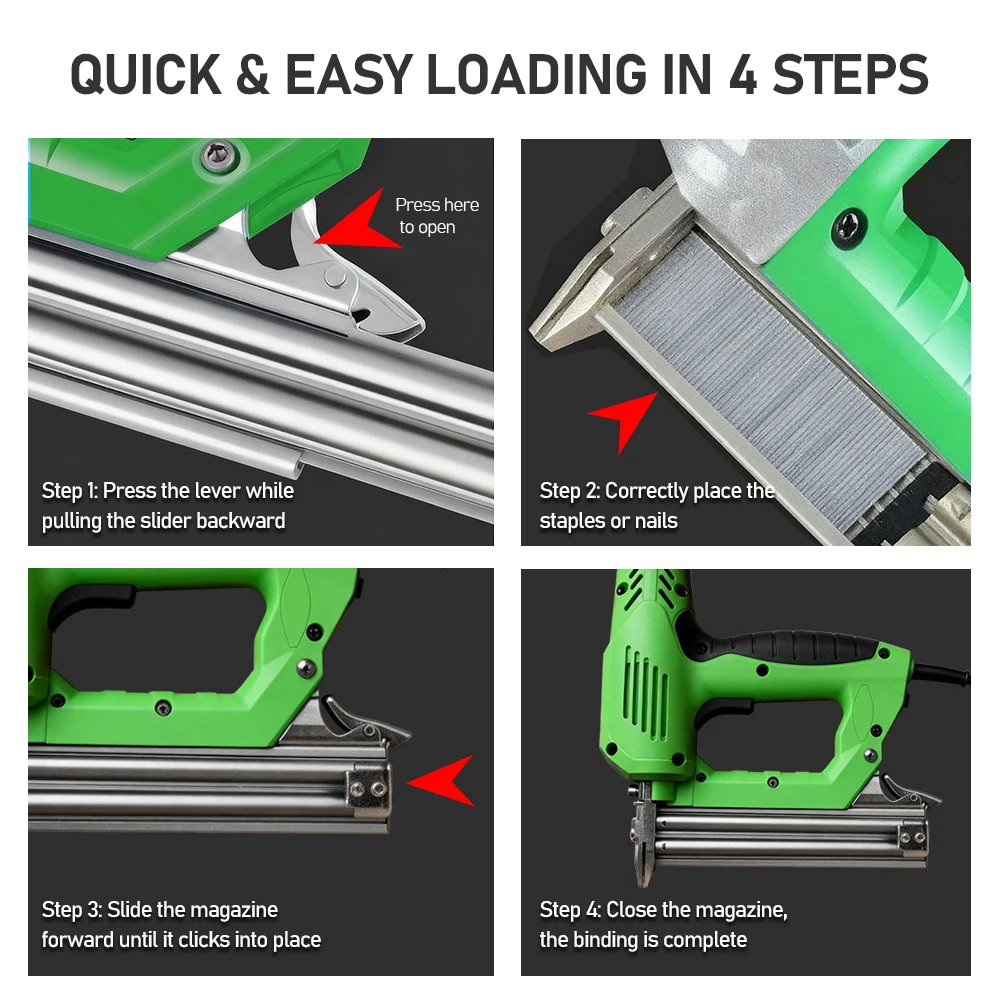 QUICK & EASY LOADING IN 4 STEPS

Press here
to open

Step 1: Press the lever while pulling the slider backward

Step 2: Correctly place the staples or nails

Step 3: Slide the magazine forward until it clicks into place

Step 4: Close the magazine, the binding is complete