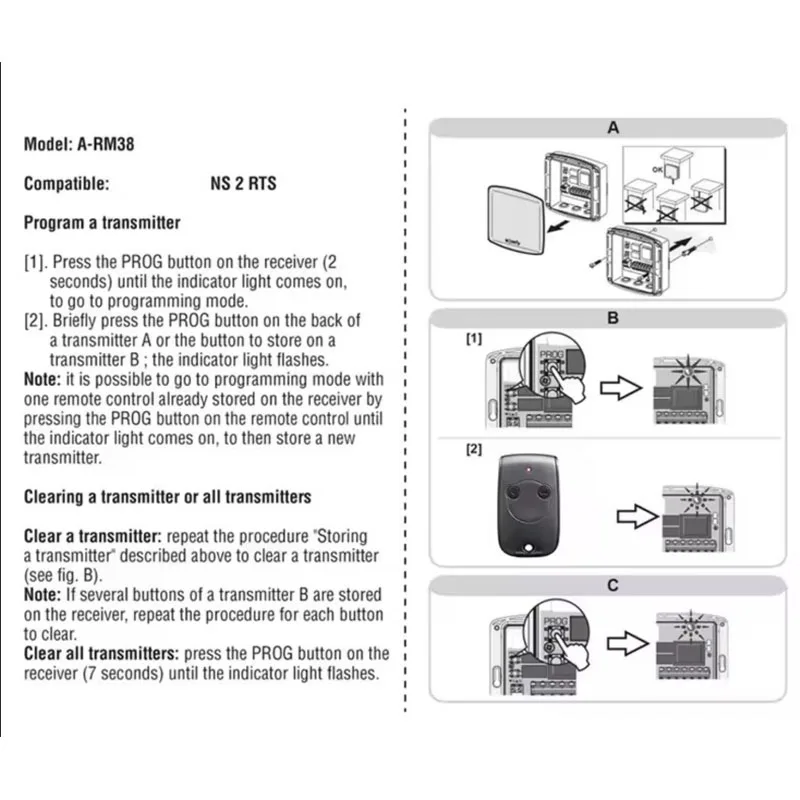 Model: A-RM38

Compatible: NS 2 RTS

Program a transmitter

[1]. Press the PROG button on the receiver (2 seconds) until the indicator light comes on, to go to programming mode.
[2]. Briefly press the PROG button on the back of a transmitter A or the button to store on a transmitter B ; the indicator light flashes.
Note: it is possible to go to programming mode with one remote control already stored on the receiver by pressing the PROG button on the remote control until the indicator light comes on, to then store a new transmitter.

Clearing a transmitter or all transmitters

Clear a transmitter: repeat the procedure "Storing a transmitter" described above to clear a transmitter (see fig. B).
Note: If several buttons of a transmitter B are stored on the receiver, repeat the procedure for each button to clear.
Clear all transmitters: press the PROG button on the receiver (7 seconds) until the indicator light flashes.

A

OK

somfy

B

[1]

PROG

[2]

C

PROG