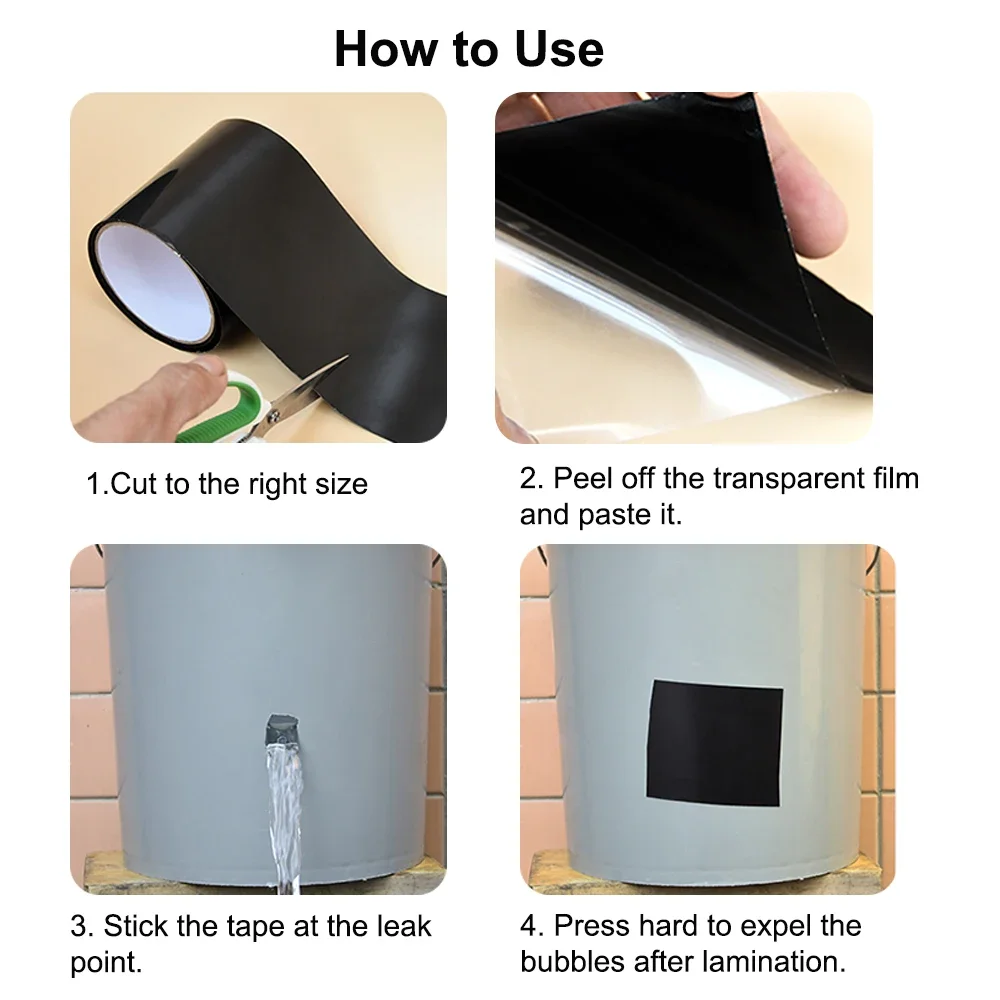 How to Use

1.Cut to the right size

2. Peel off the transparent film and paste it.

3. Stick the tape at the leak point.

4. Press hard to expel the bubbles after lamination.