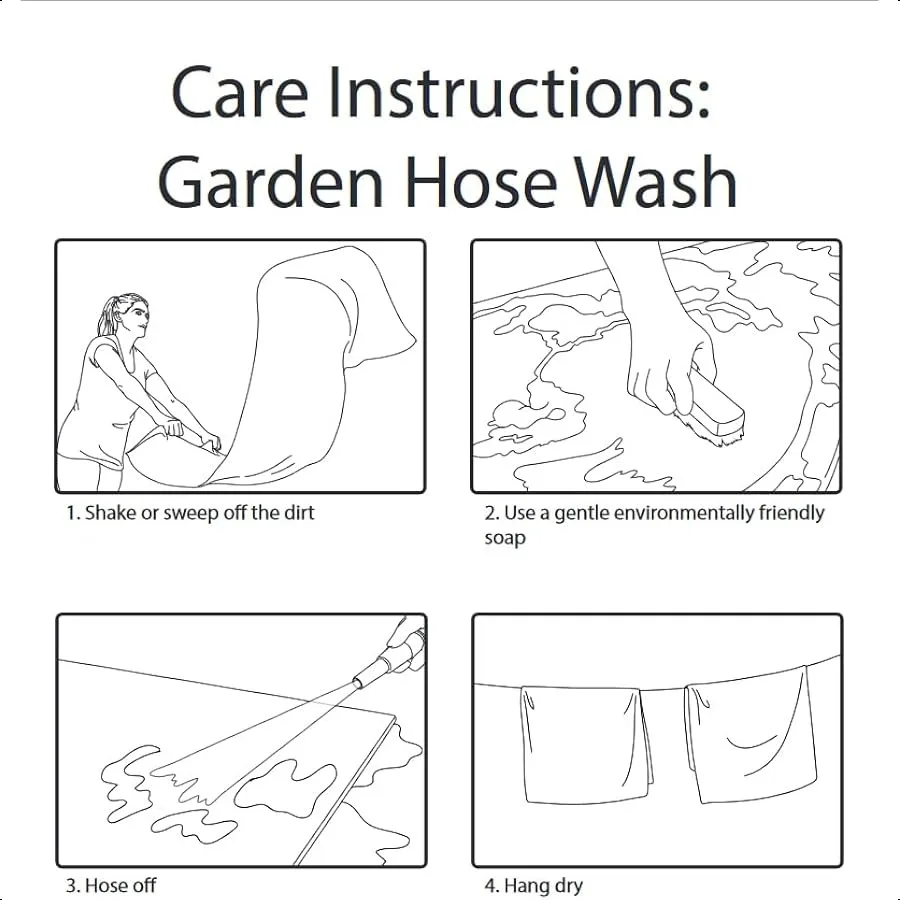 Care Instructions:
Garden Hose Wash

1. Shake or sweep off the dirt

2. Use a gentle environmentally friendly soap

3. Hose off

4. Hang dry