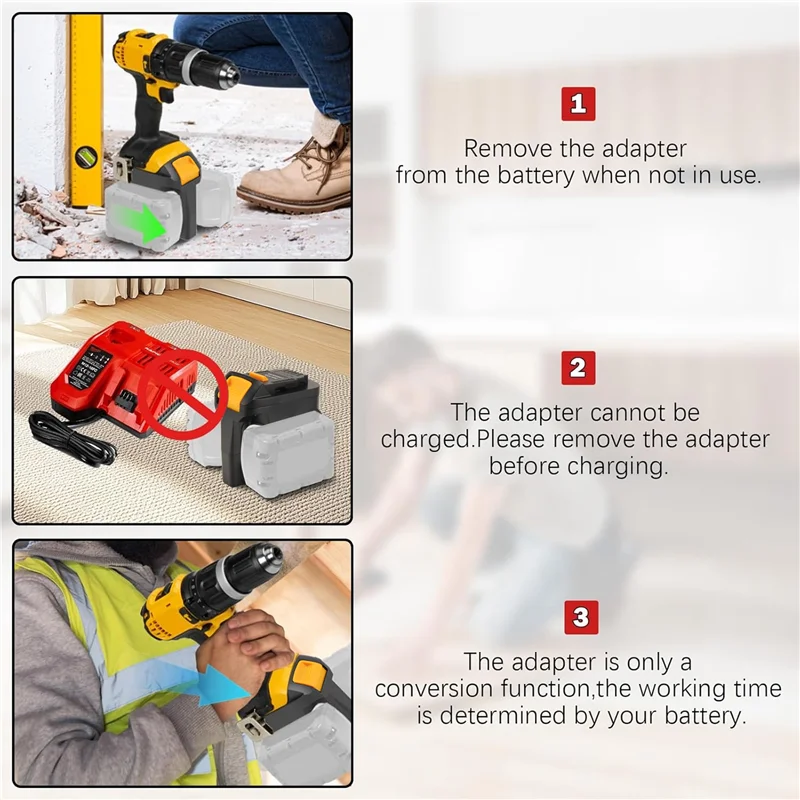 1

Remove the adapter from the battery when not in use.

2

The adapter cannot be charged.Please remove the adapter before charging.

3

The adapter is only a conversion function,the working time is determined by your battery.