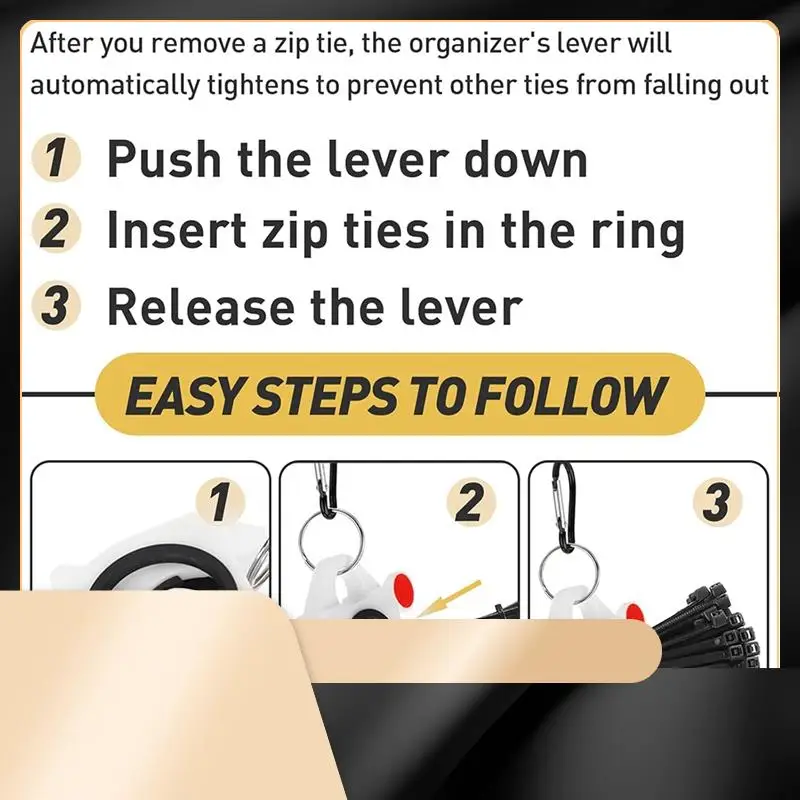 After you remove a zip tie, the organizer's lever will automatically tightens to prevent other ties from falling out

1 Push the lever down

2 Insert zip ties in the ring

3 Release the lever

EASY STEPS TO FOLLOW

1

2

3