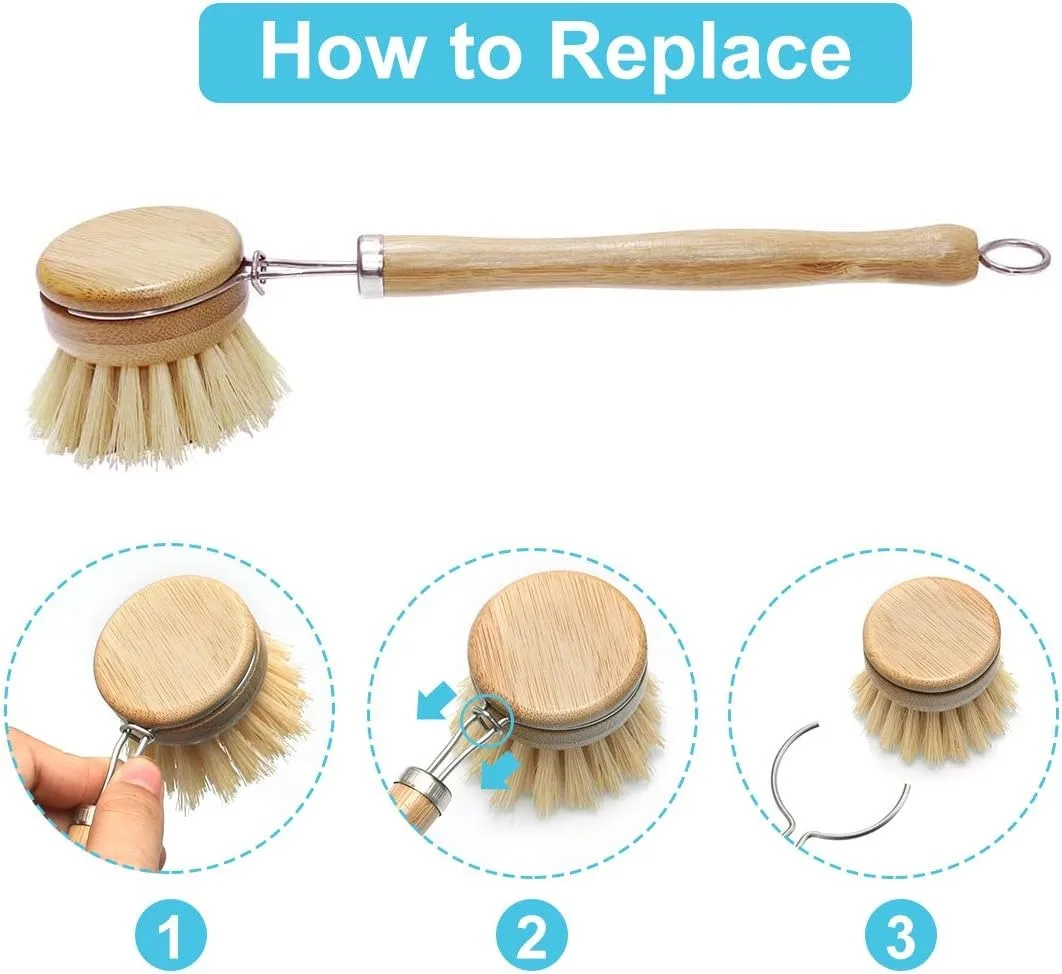 How to Replace

1

2

3