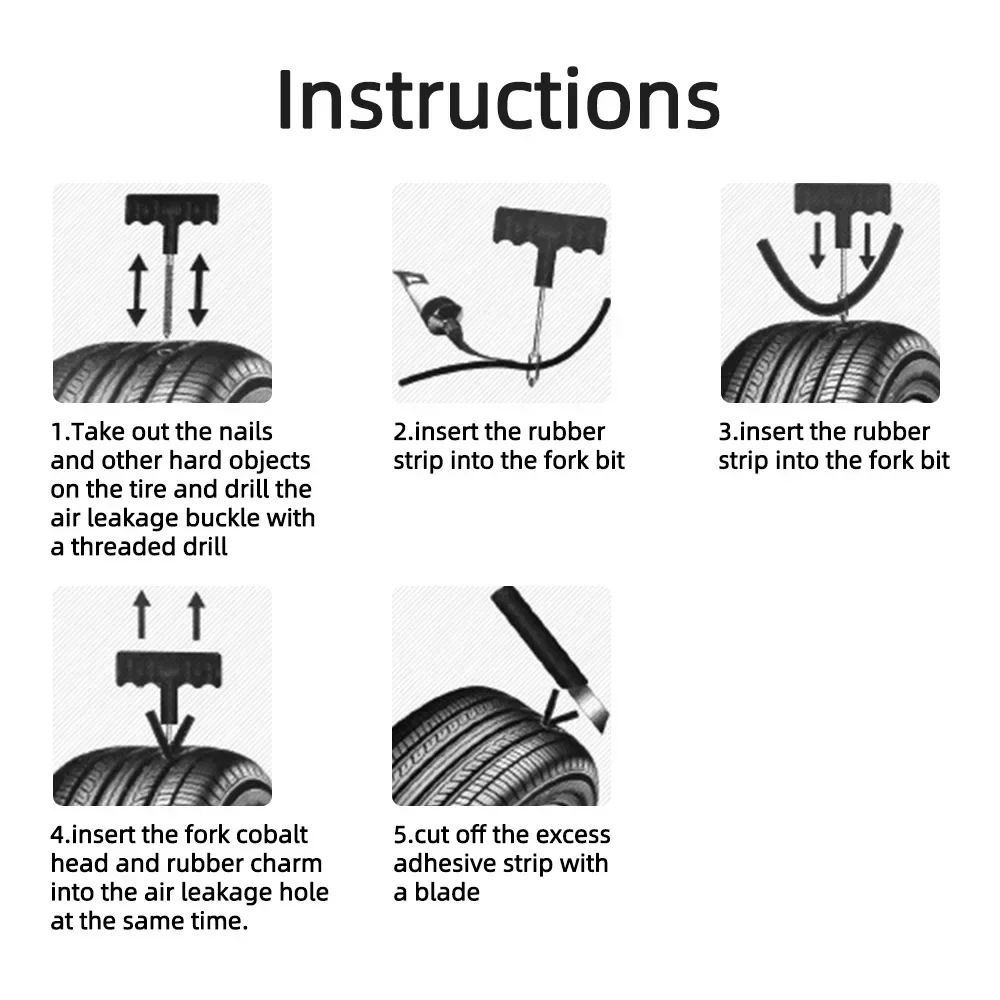 Instructions

1.Take out the nails and other hard objects on the tire and drill the air leakage buckle with a threaded drill

2.insert the rubber strip into the fork bit

3.insert the rubber strip into the fork bit

4.insert the fork cobalt head and rubber charm into the air leakage hole at the same time.

5.cut off the excess adhesive strip with a blade