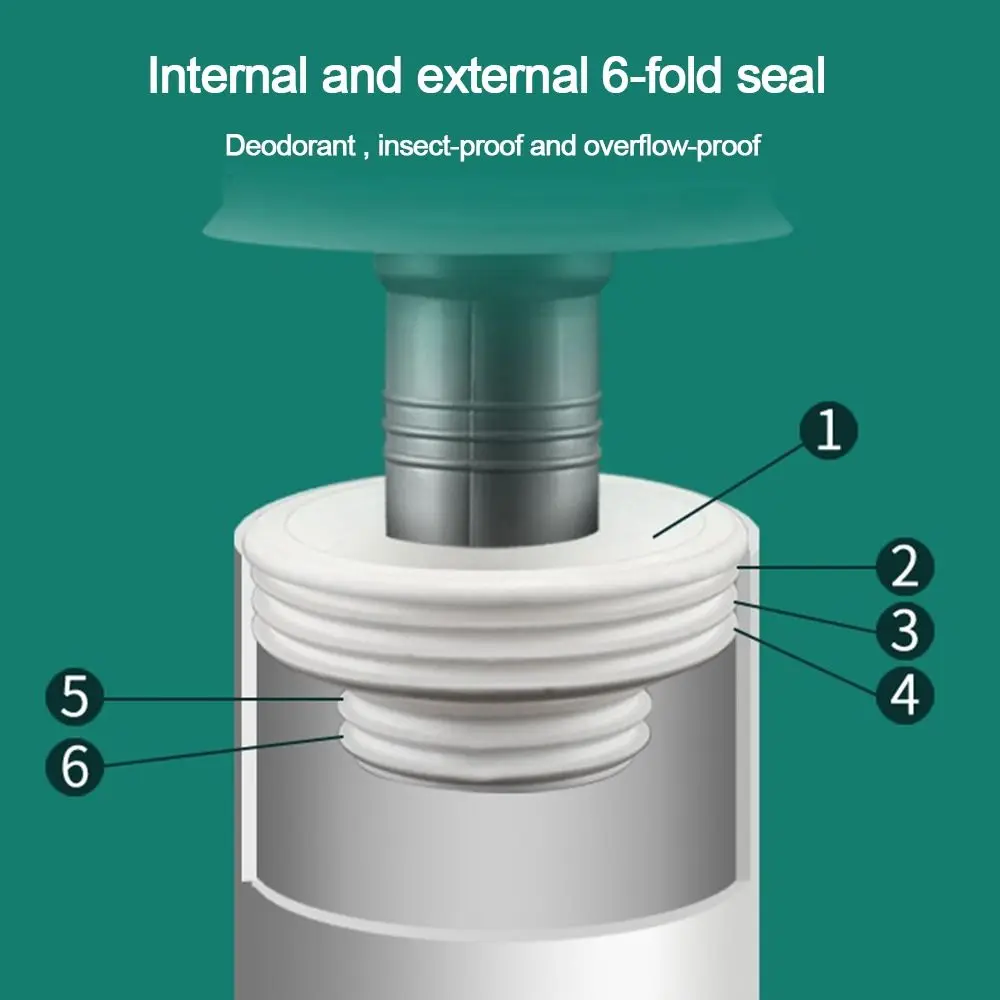 Internal and external 6-fold seal

Deodorant , insect-proof and overflow-proof

1

2

3

4

5

6