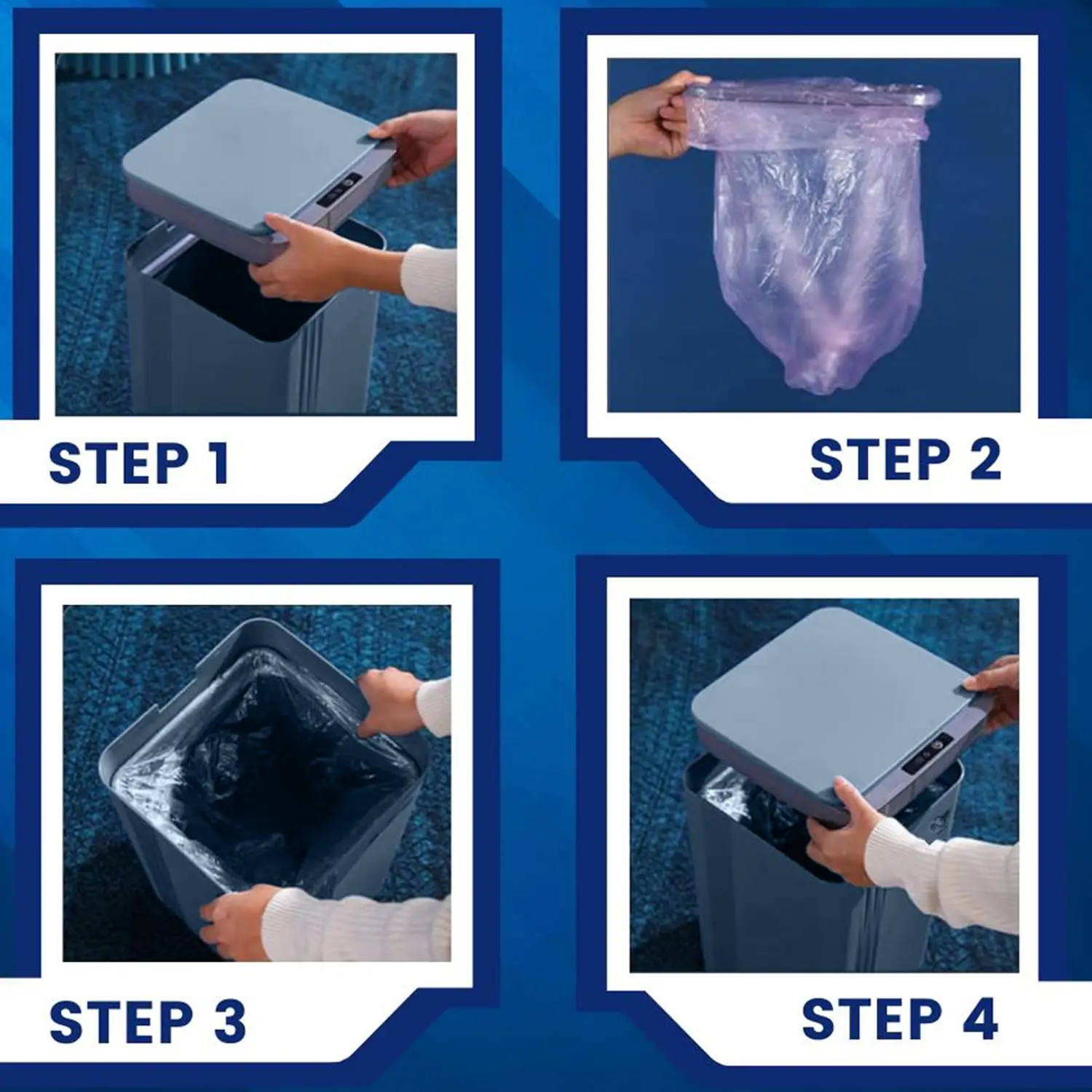 STEP 1

STEP 2

STEP 3

STEP 4