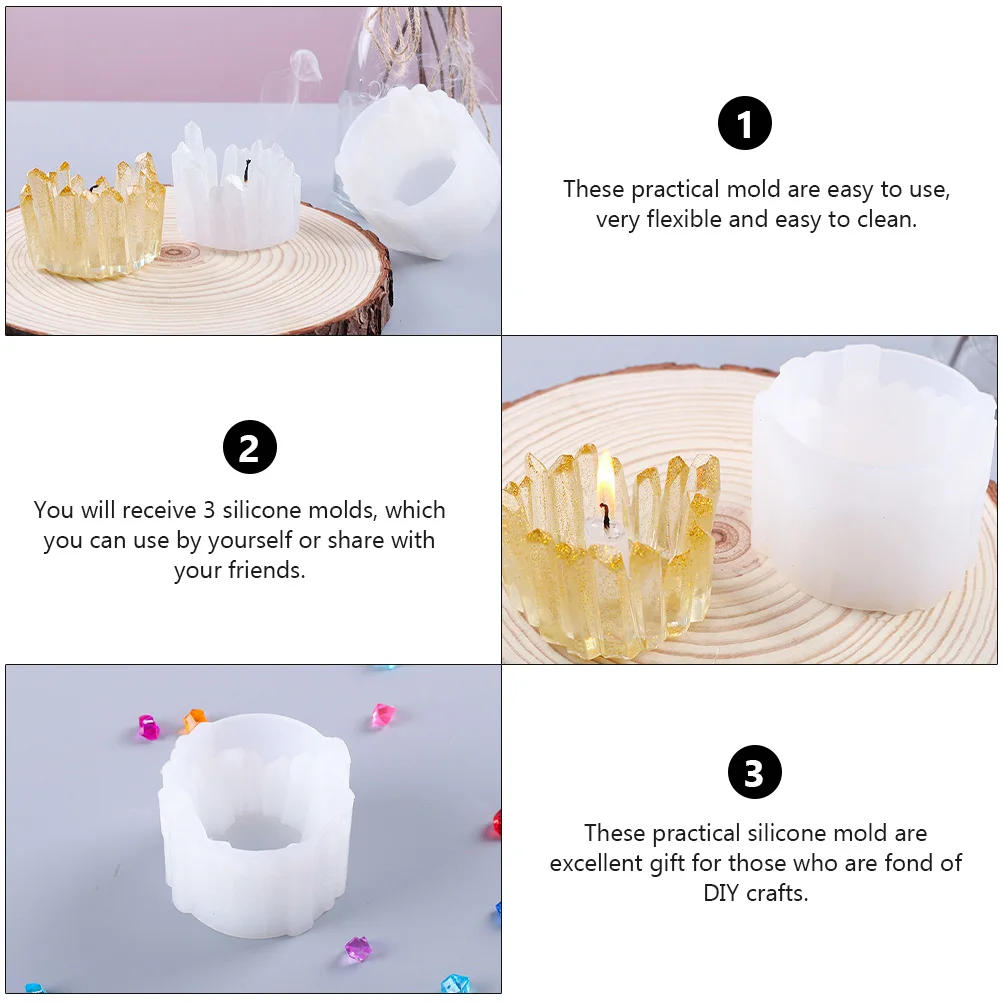 1

These practical mold are easy to use, very flexible and easy to clean.

2

You will receive 3 silicone molds, which you can use by yourself or share with your friends.

3

These practical silicone mold are excellent gift for those who are fond of DIY crafts.