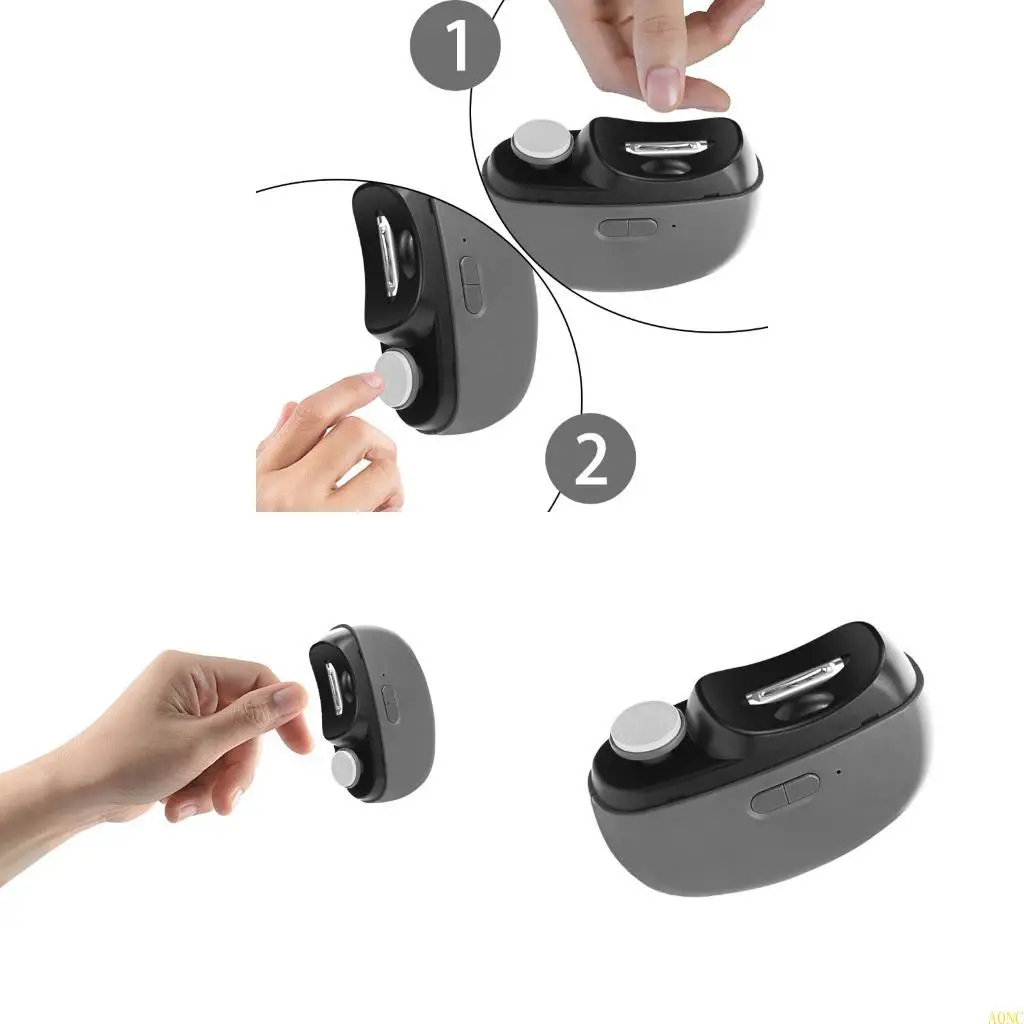 1

2

AONC