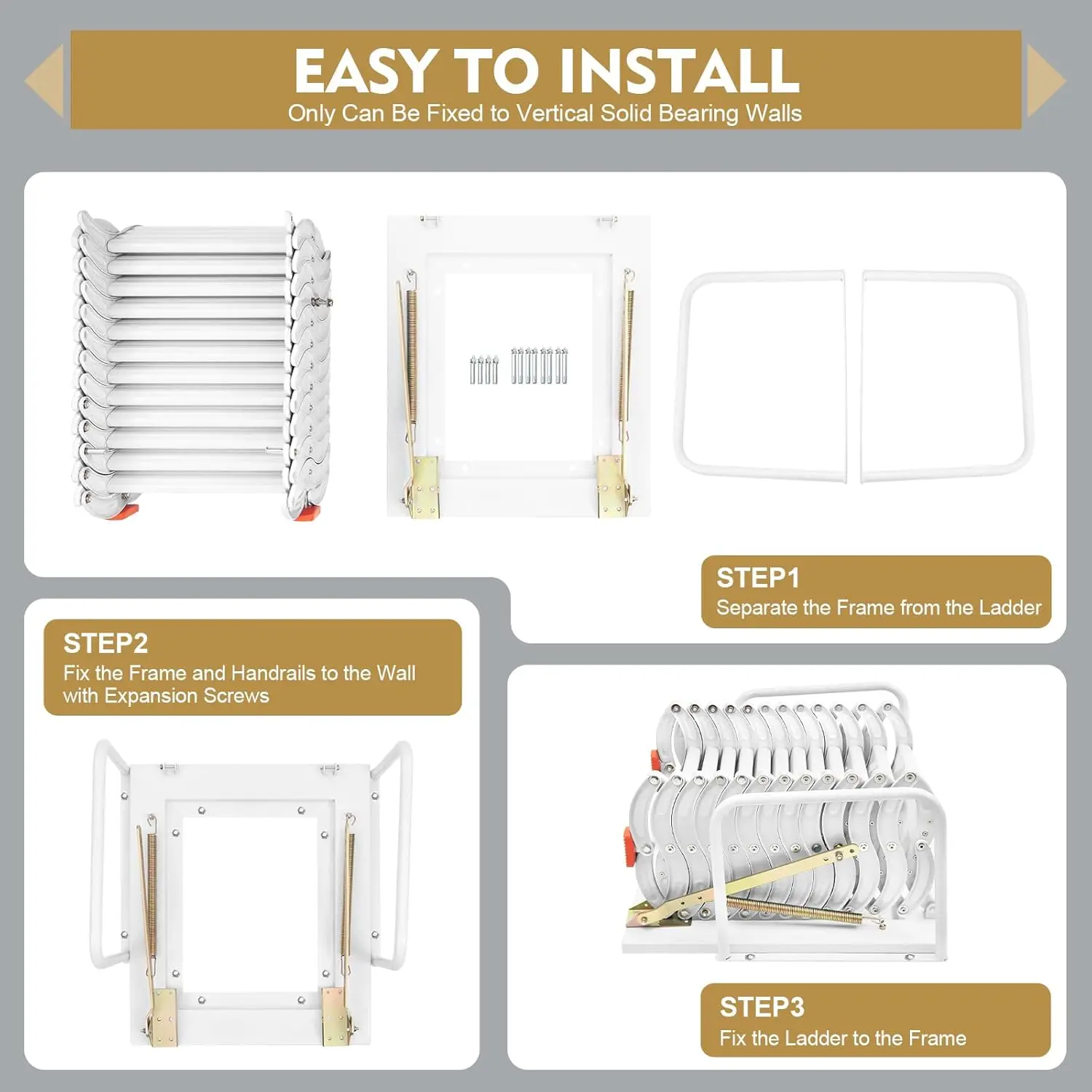 EASY TO INSTALL
Only Can Be Fixed to Vertical Solid Bearing Walls

STEP1
Separate the Frame from the Ladder

STEP2
Fix the Frame and Handrails to the Wall with Expansion Screws

STEP3
Fix the Ladder to the Frame