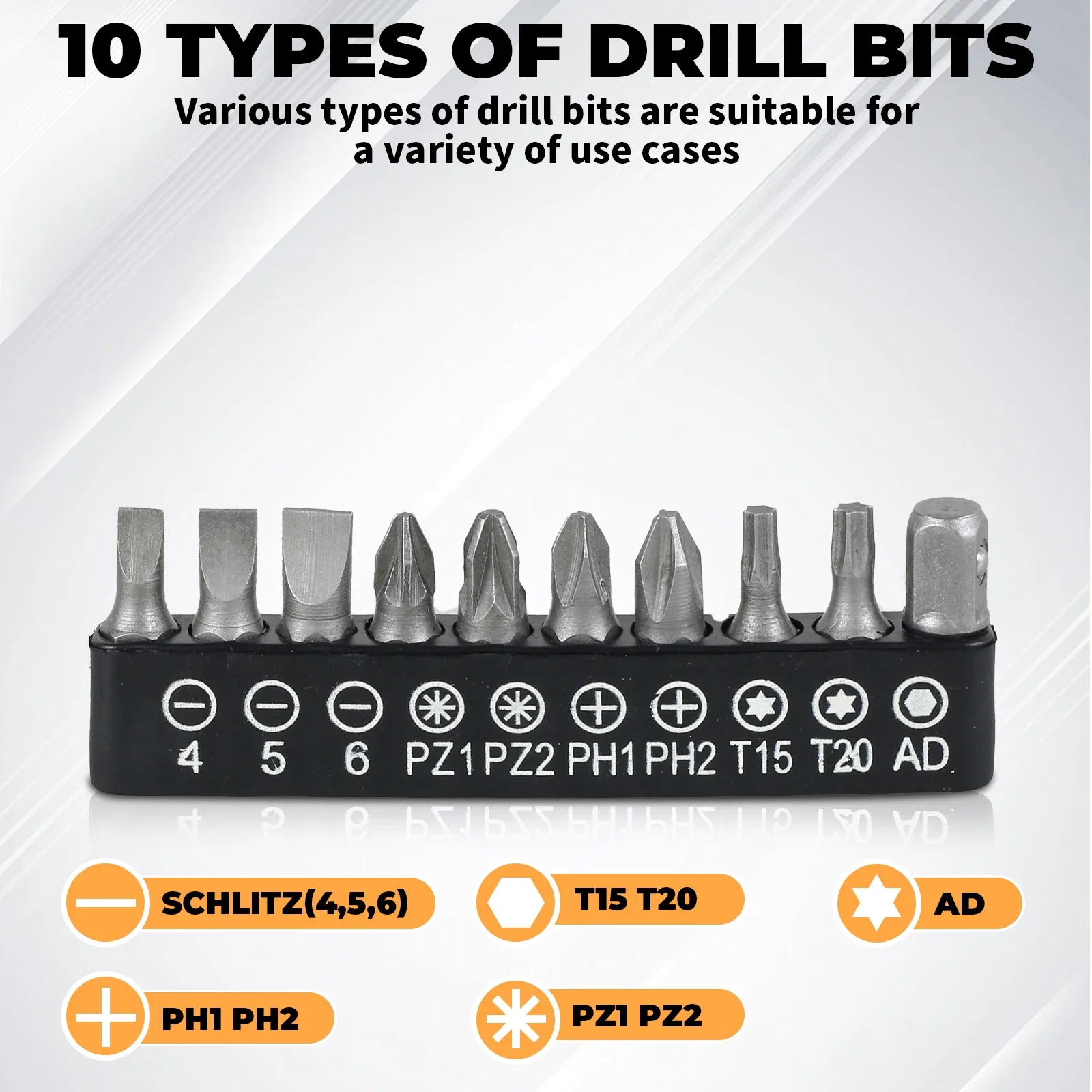 10 TYPES OF DRILL BITS

Various types of drill bits are suitable for a variety of use cases

4 5 6 PZ1 PZ2 PH1 PH2 T15 T20 AD

SCHLITZ(4,5,6)

T15 T20

AD

PH1 PH2

PZ1 PZ2