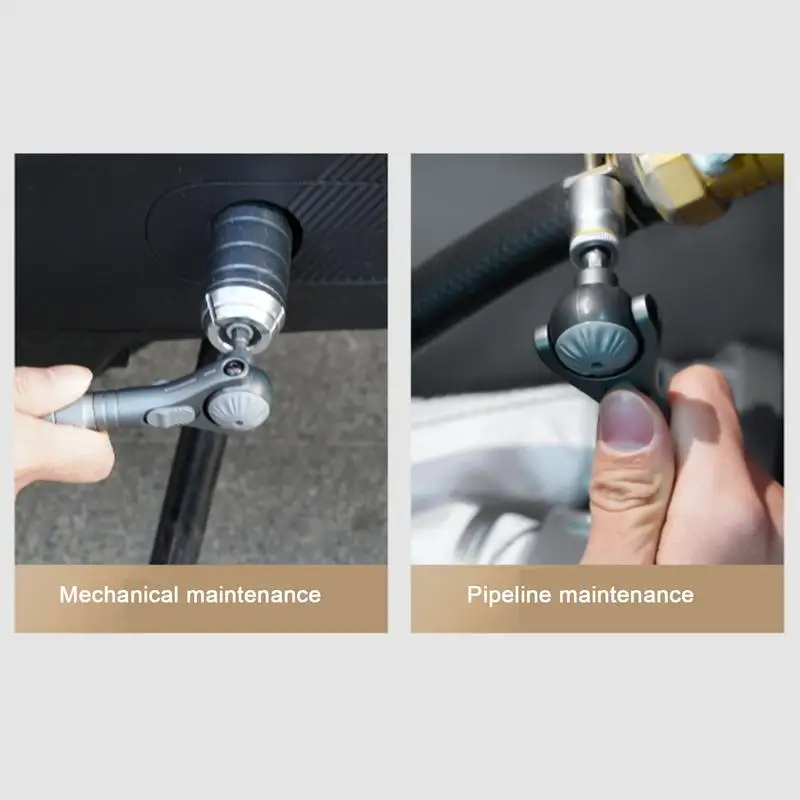 Mechanical maintenance

Pipeline maintenance