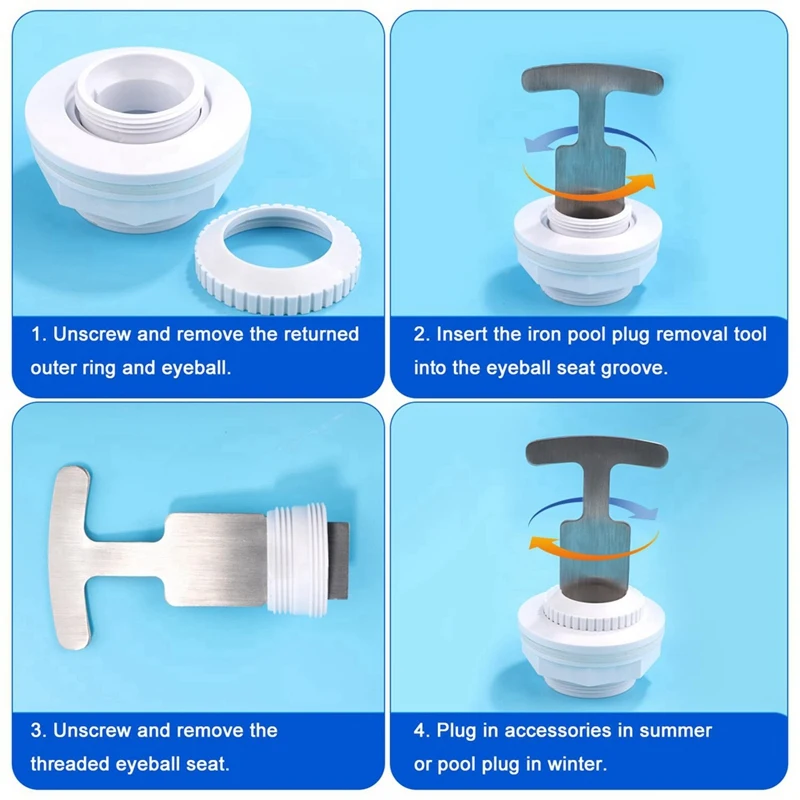 1. Unscrew and remove the returned outer ring and eyeball.

2. Insert the iron pool plug removal tool into the eyeball seat groove.

3. Unscrew and remove the threaded eyeball seat.

4. Plug in accessories in summer or pool plug in winter.