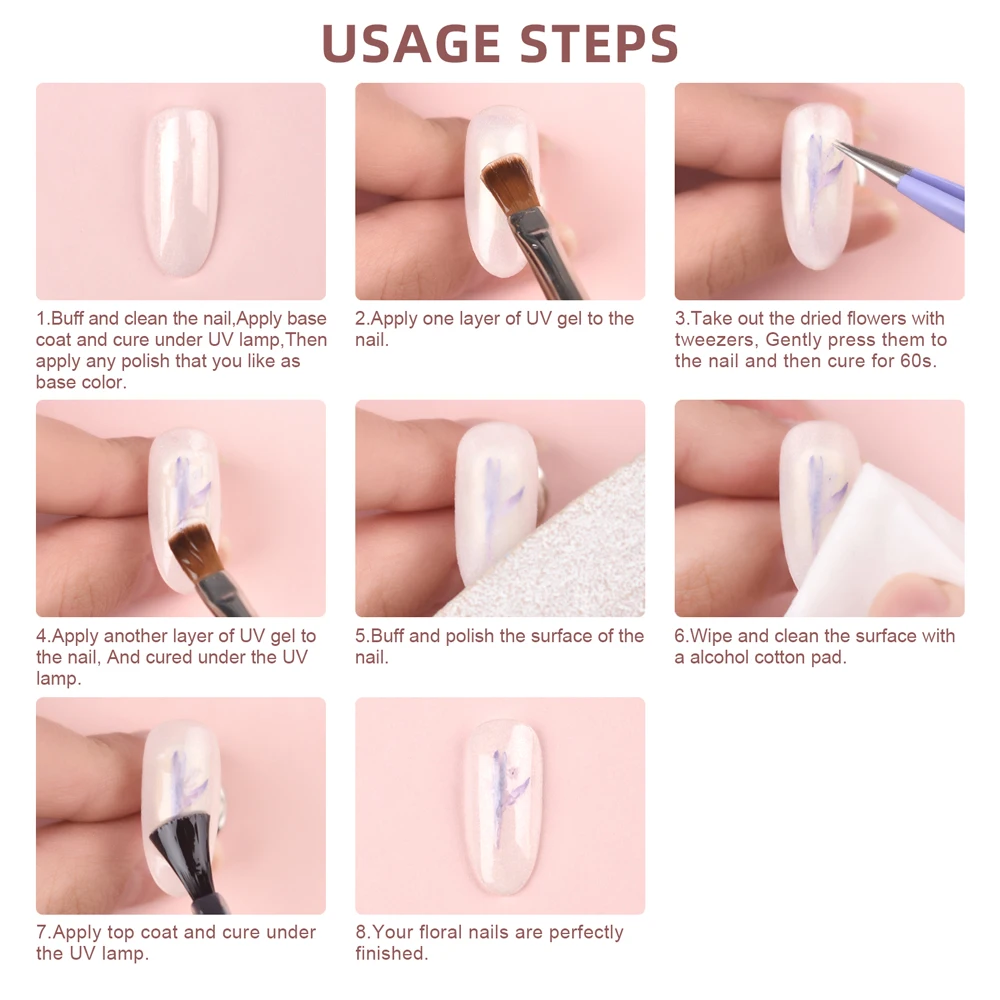 USAGE STEPS

1.Buff and clean the nail,Apply base coat and cure under UV lamp,Then apply any polish that you like as base color.

2.Apply one layer of UV gel to the nail.

3.Take out the dried flowers with tweezers, Gently press them to the nail and then cure for 60s.

4.Apply another layer of UV gel to the nail, And cured under the UV lamp.

5.Buff and polish the surface of the nail.

6.Wipe and clean the surface with a alcohol cotton pad.

7.Apply top coat and cure under the UV lamp.

8.Your floral nails are perfectly finished.