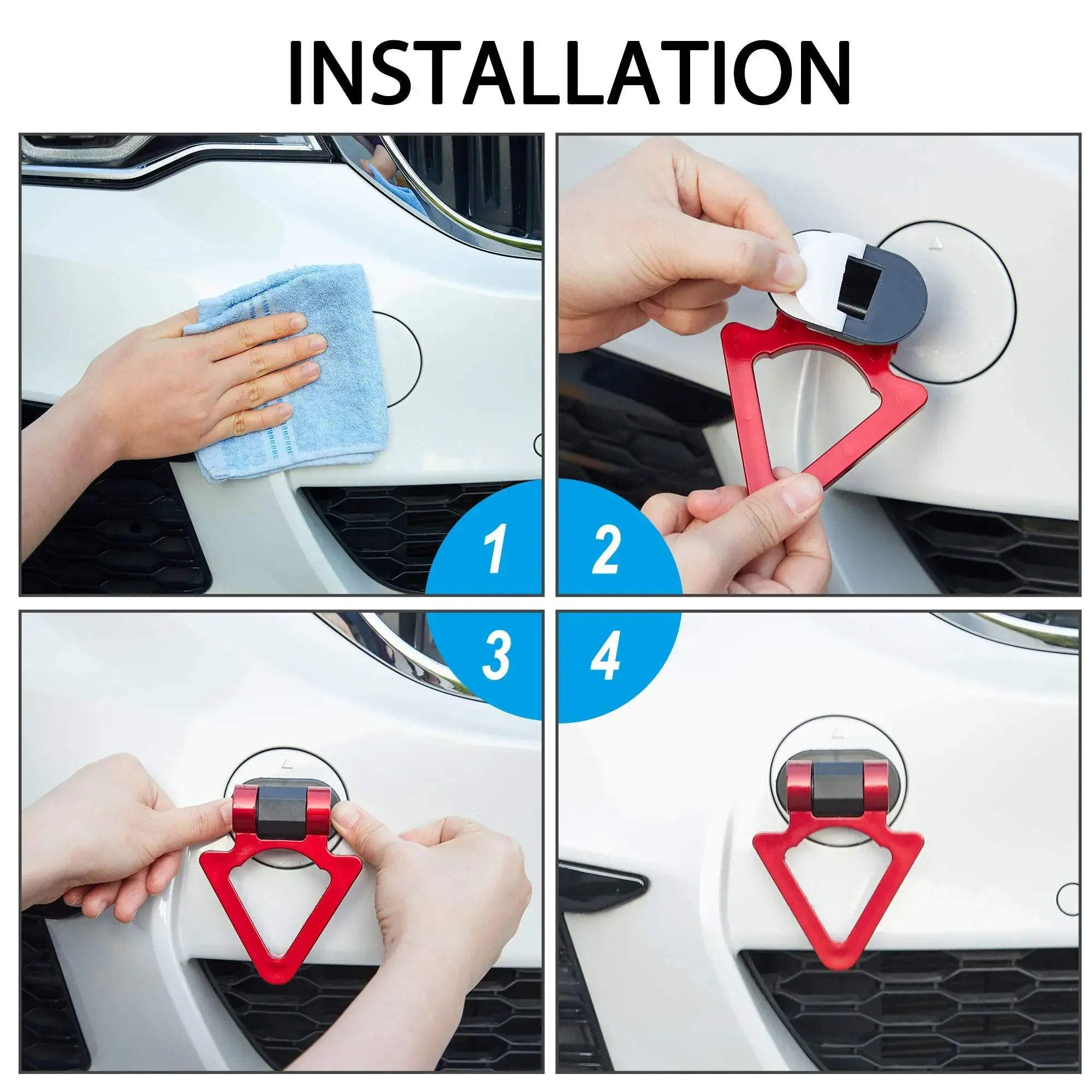 INSTALLATION

1

2

3

4