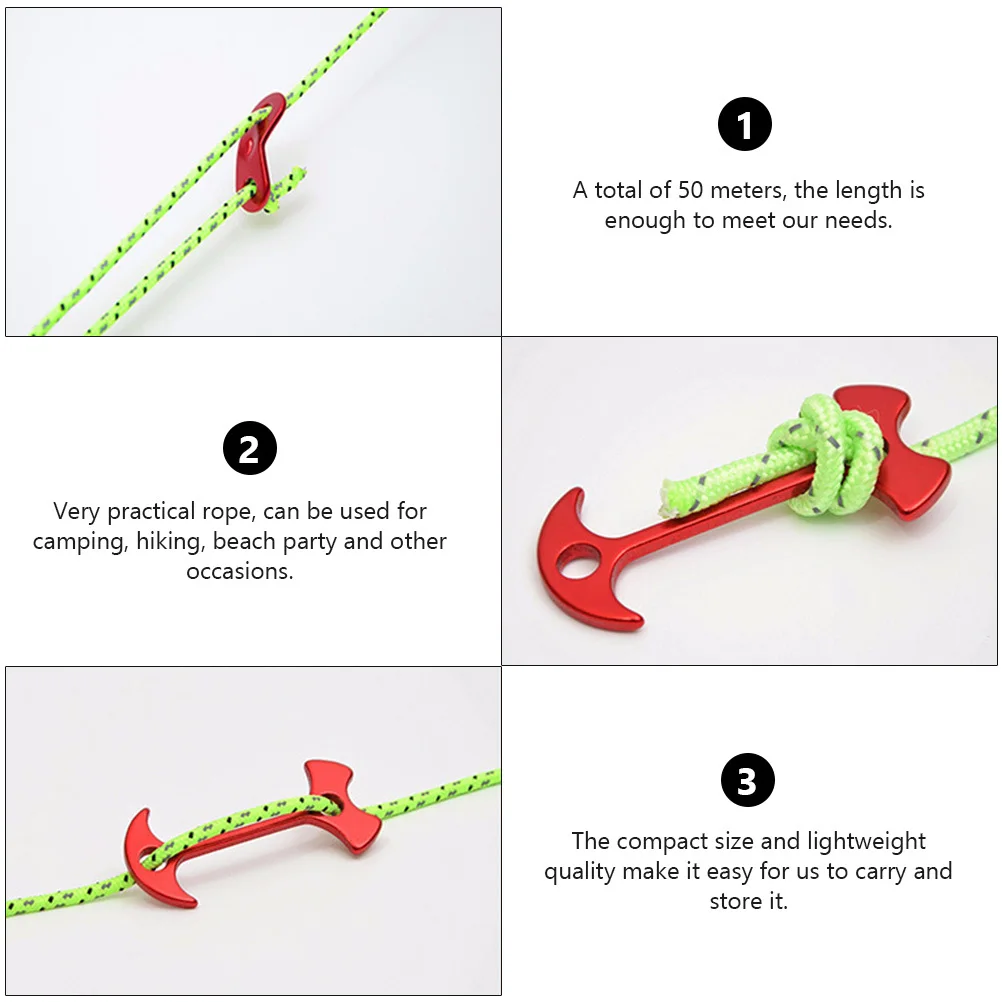 1

A total of 50 meters, the length is enough to meet our needs.

2

Very practical rope, can be used for camping, hiking, beach party and other occasions.

3

The compact size and lightweight quality make it easy for us to carry and store it.