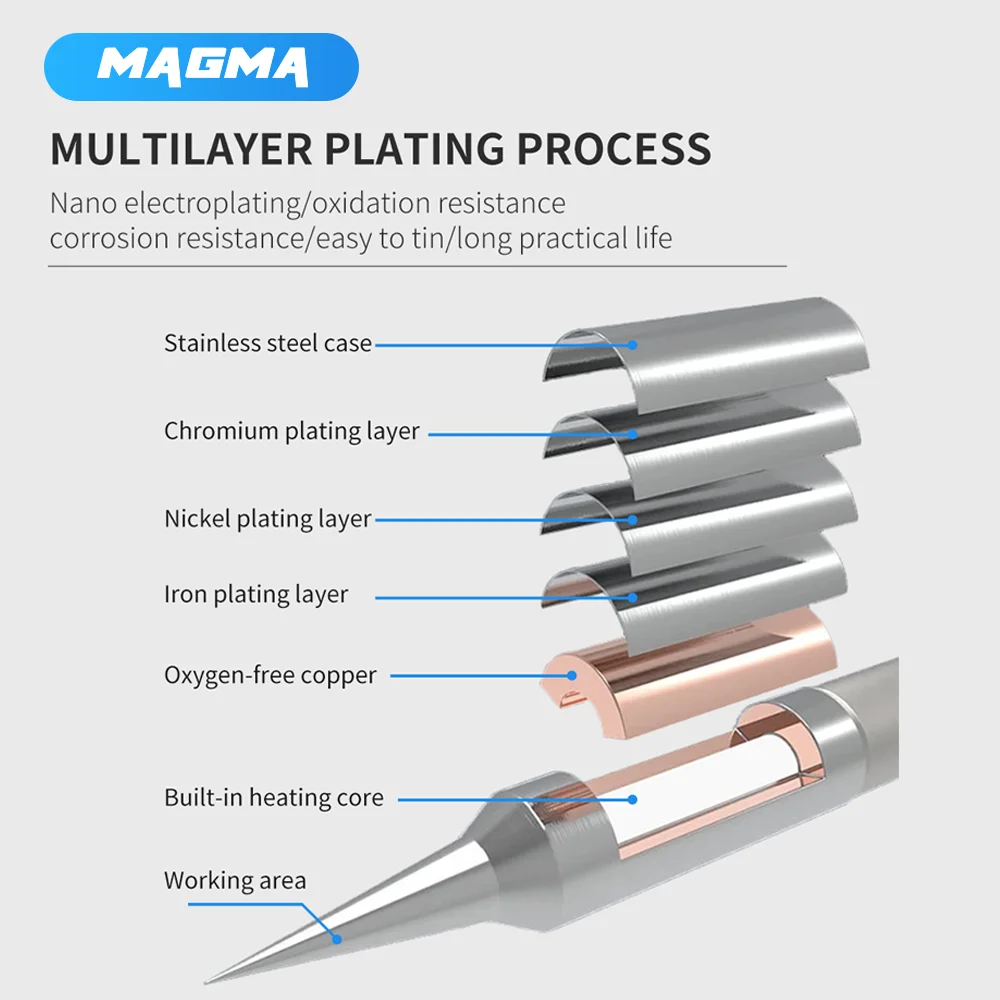 MAGMA

MULTILAYER PLATING PROCESS

Nano electroplating/oxidation resistance corrosion resistance/easy to tin/long practical life

Stainless steel case

Chromium plating layer

Nickel plating layer

Iron plating layer

Oxygen-free copper

Built-in heating core

Working area