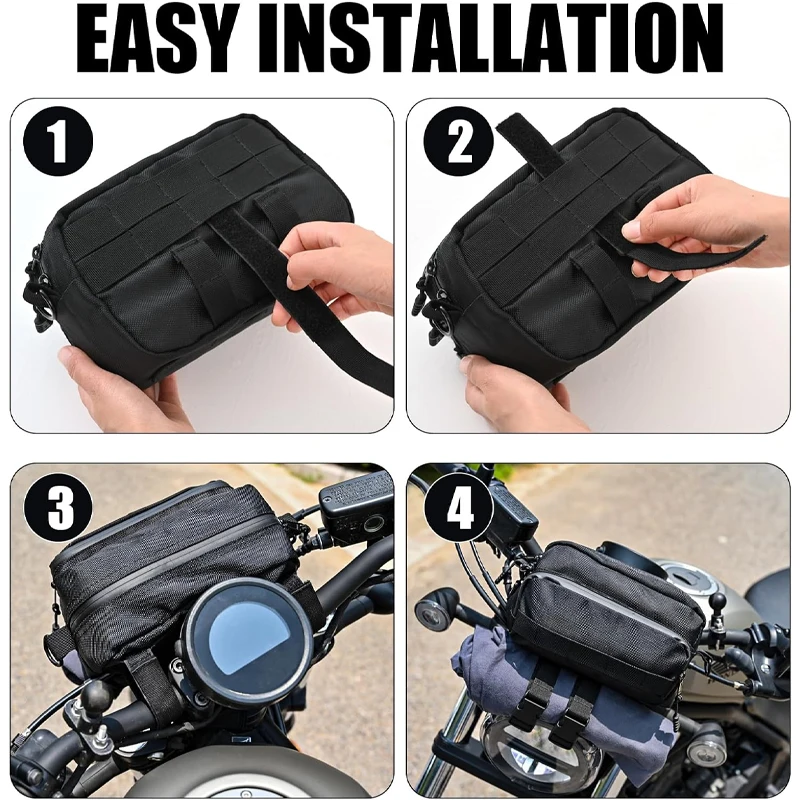 EASY INSTALLATION

1

2

3

4