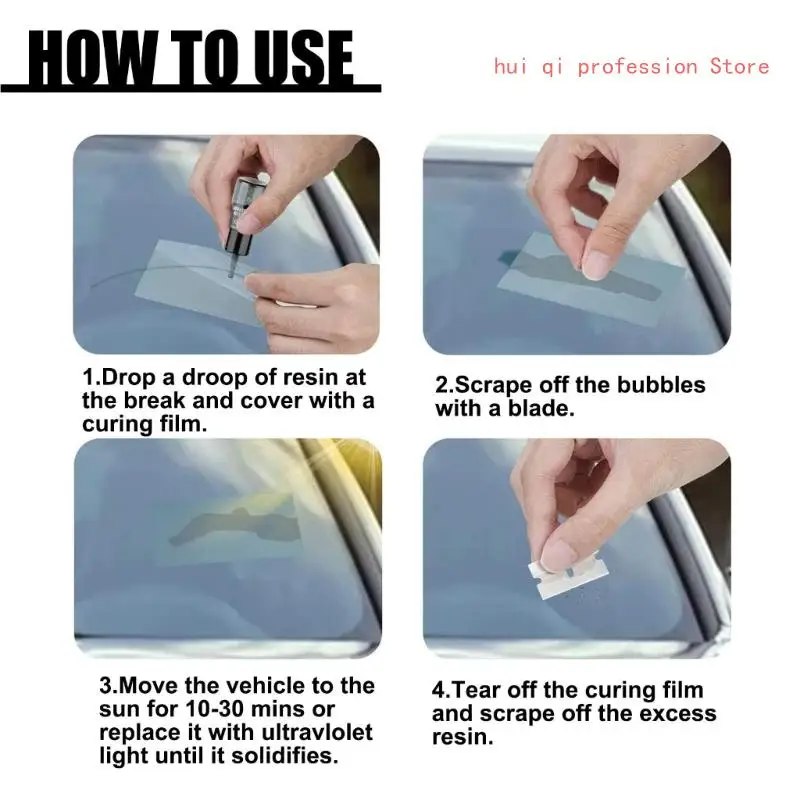 HOW TO USE

hui qi profession Store

1.Drop a droop of resin at the break and cover with a curing film.

2.Scrape off the bubbles with a blade.

3.Move the vehicle to the sun for 10-30 mins or replace it with ultravlolet light until it solidifies.

4.Tear off the curing film and scrape off the excess resin.