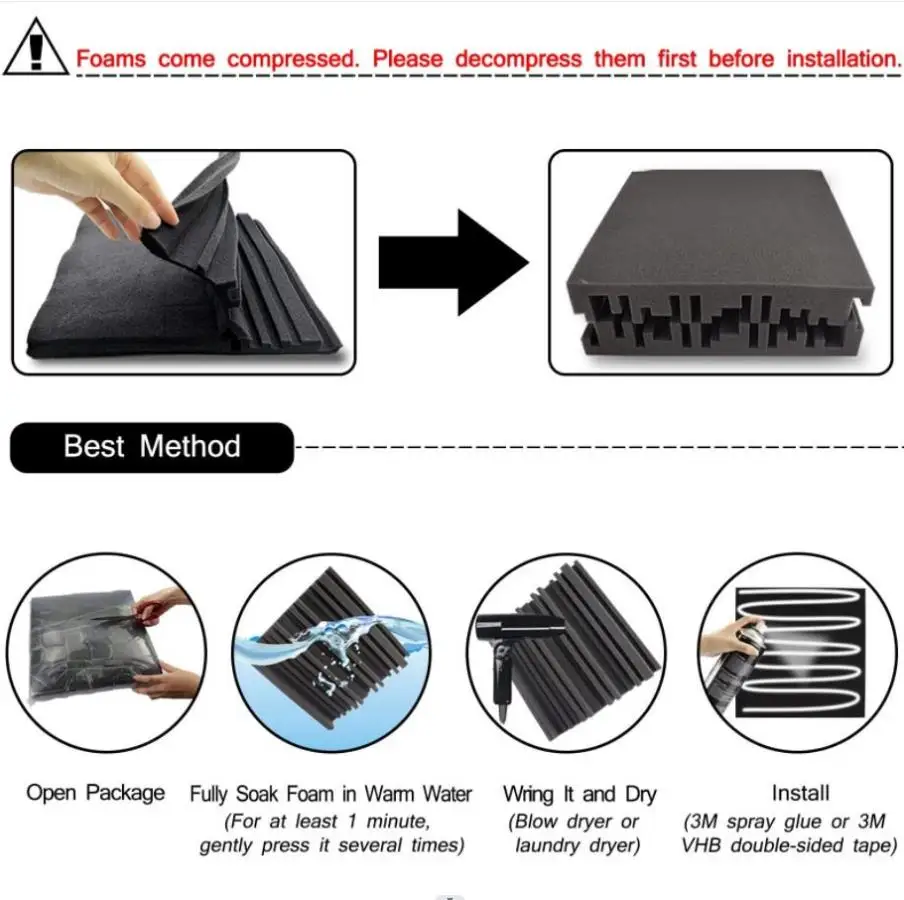 Foams come compressed. Please decompress them first before installation.

Best Method

Open Package

Fully Soak Foam in Warm Water
(For at least 1 minute, gently press it several times)

Wring It and Dry
(Blow dryer or laundry dryer)

Install
(3M spray glue or 3M VHB double-sided tape)