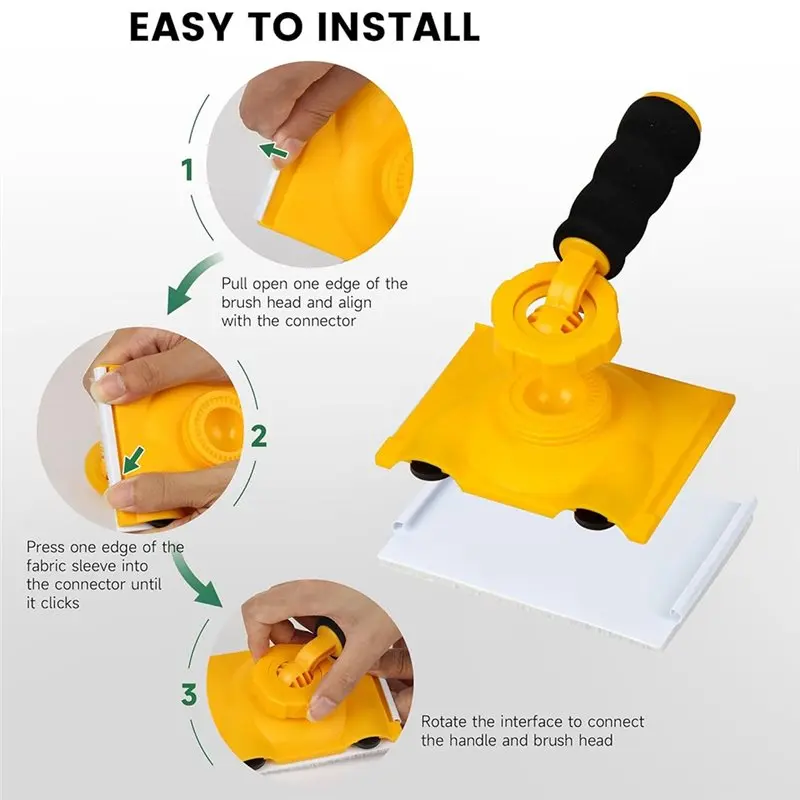 EASY TO INSTALL

1

Pull open one edge of the brush head and align with the connector

2

Press one edge of the fabric sleeve into the connector until it clicks

3

Rotate the interface to connect the handle and brush head