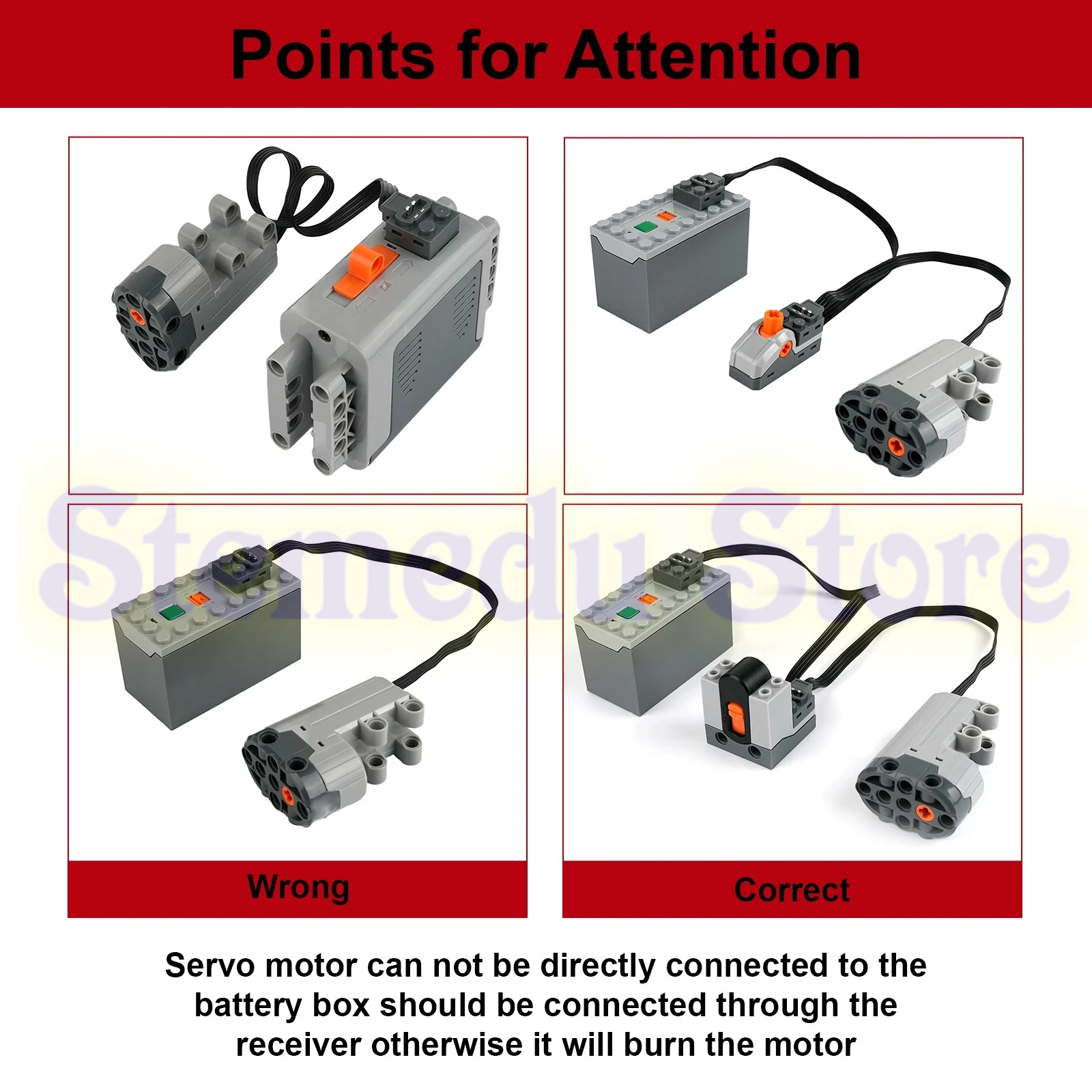 Points for Attention

Stemedu Store

Wrong

Correct

Servo motor can not be directly connected to the battery box should be connected through the receiver otherwise it will burn the motor