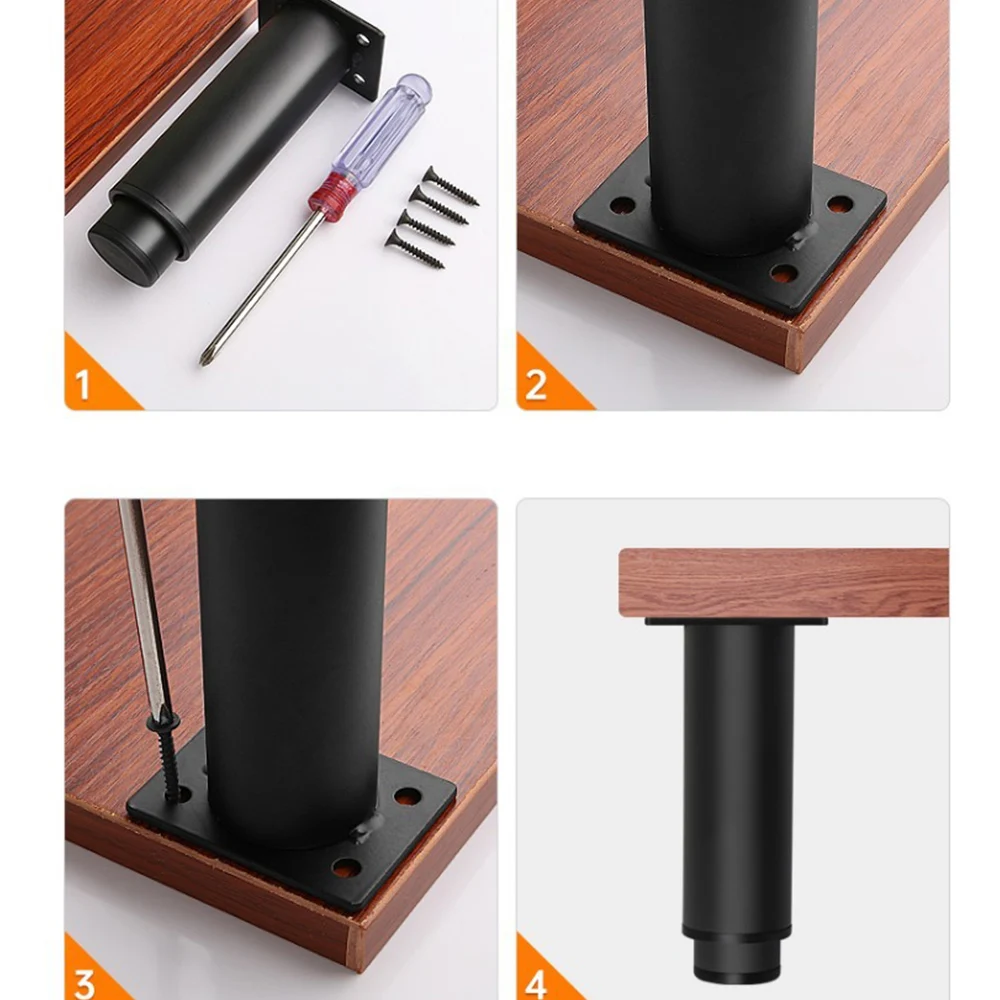 1

2

3

4