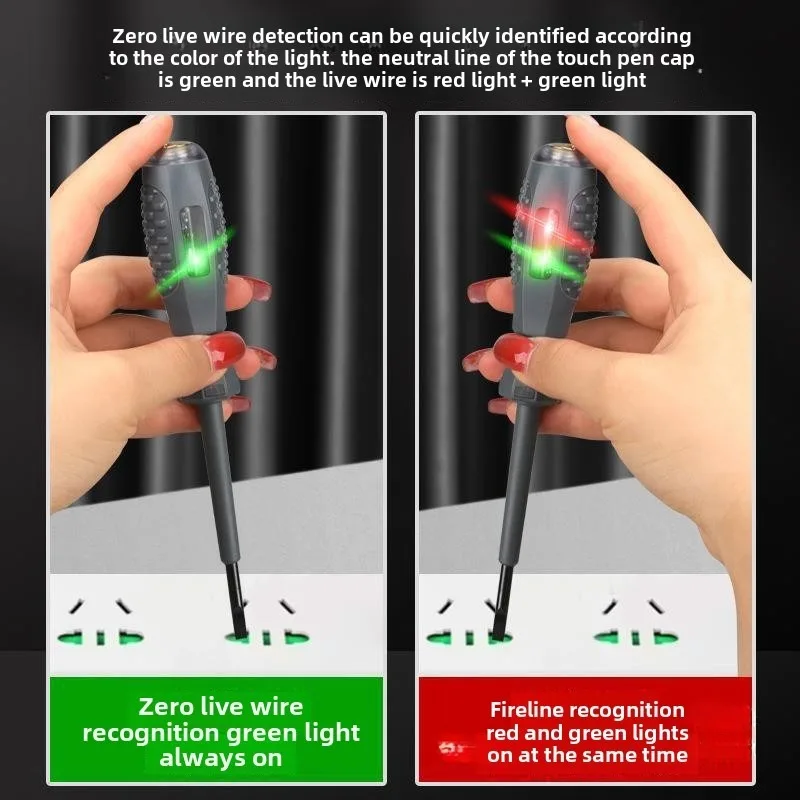 Zero live wire detection can be quickly identified according to the color of the light. the neutral line of the touch pen cap is green and the live wire is red light + green light

Zero live wire recognition green light always on

Fireline recognition red and green lights on at the same time