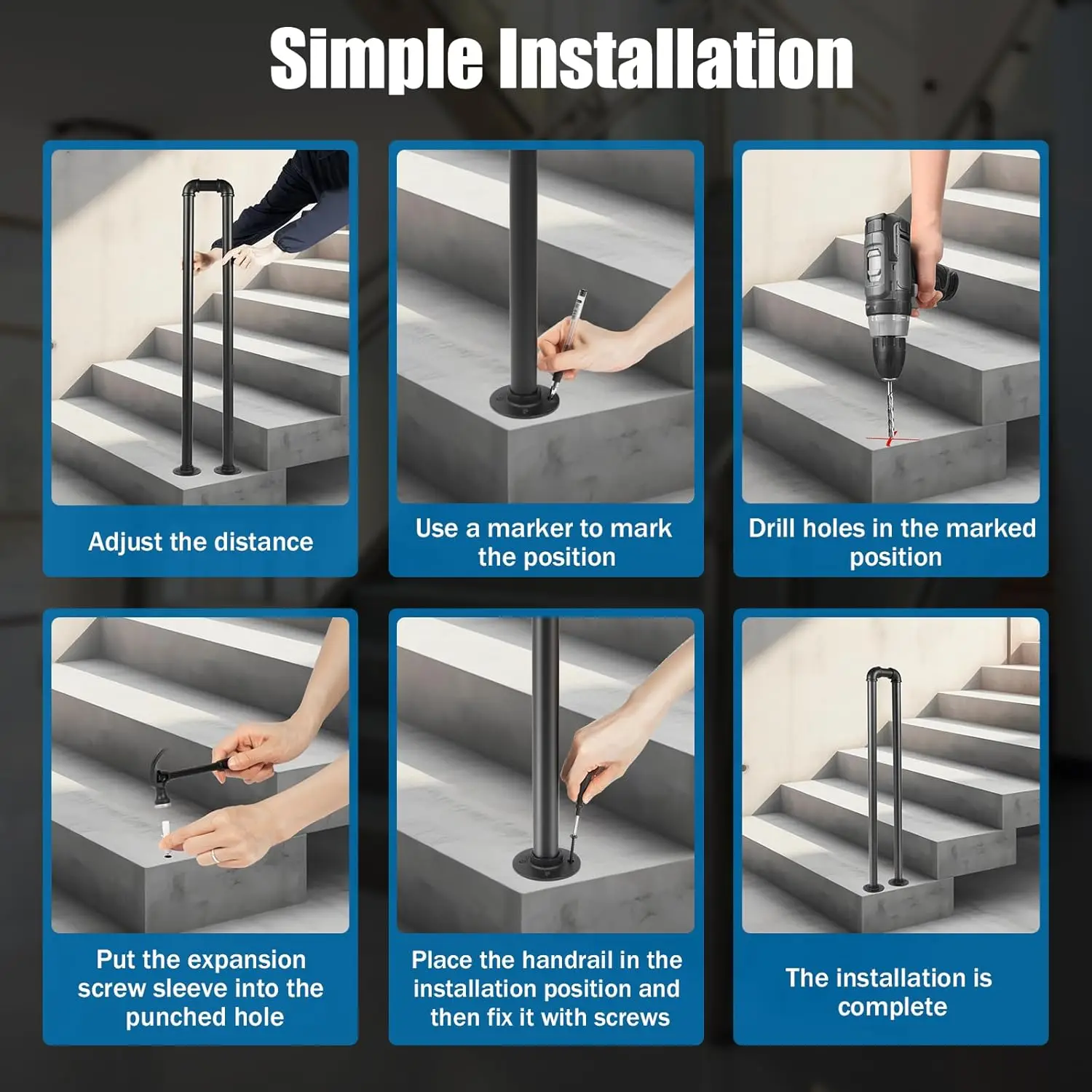 Simple Installation

Adjust the distance

Use a marker to mark the position

Drill holes in the marked position

Put the expansion screw sleeve into the punched hole

Place the handrail in the installation position and then fix it with screws

The installation is complete