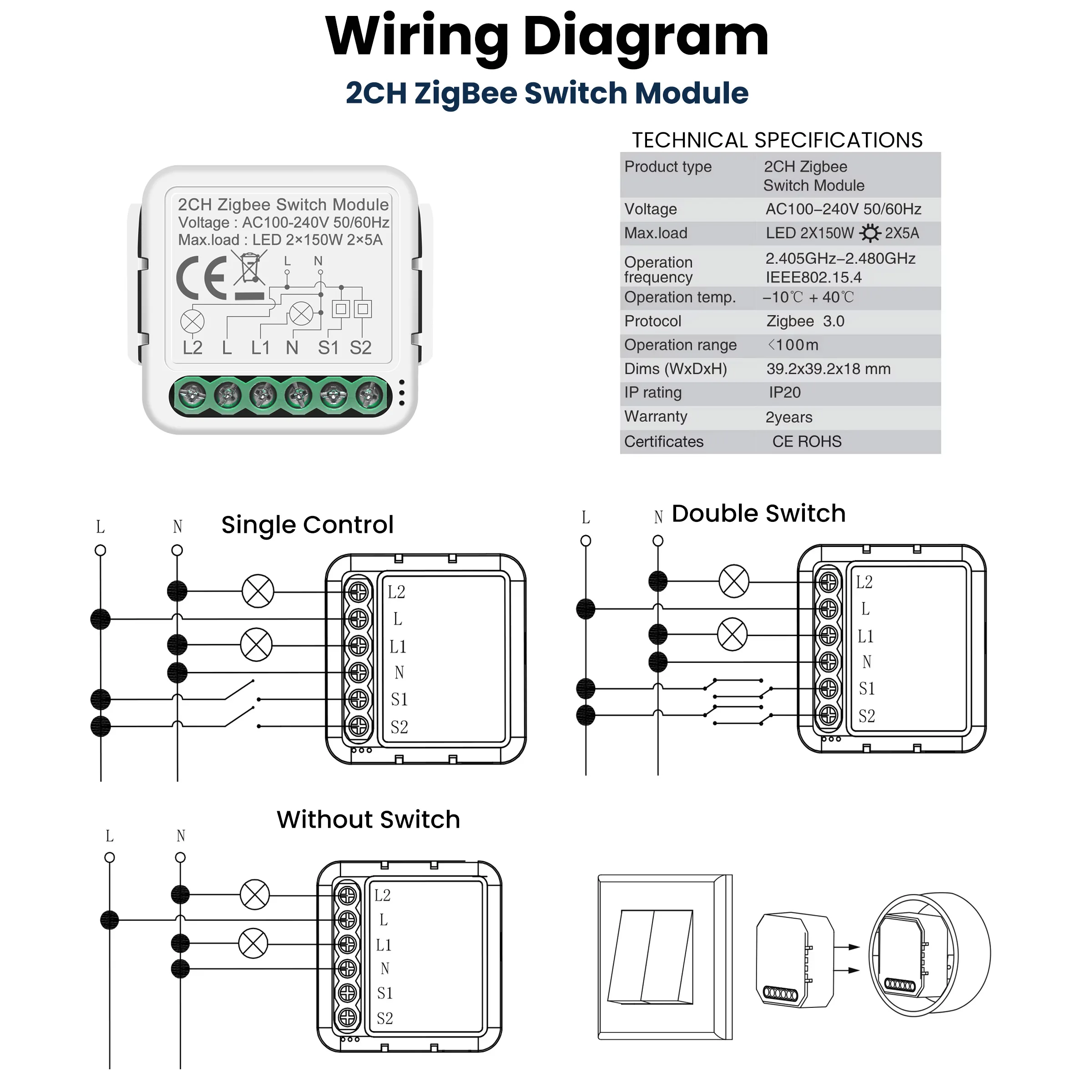 Wiring Diagram
2CH ZigBee Switch Module

2CH Zigbee Switch Module
Voltage : AC100-240V 50/60Hz
Max.load : LED 2×150W 2×5A
CE
L N
L2 L L1 N S1 S2

TECHNICAL SPECIFICATIONS

| Product type | 2CH Zigbee Switch Module |
|---|---|
| Voltage | AC100–240V 50/60Hz |
| Max.load | LED 2X150W 2X5A |
| Operation frequency | 2.405GHz–2.480GHz IEEE802.15.4 |
| Operation temp. | –10℃ + 40℃ |
| Protocol | Zigbee 3.0 |
| Operation range | <100m |
| Dims (WxDxH) | 39.2x39.2x18 mm |
| IP rating | IP20 |
| Warranty | 2years |
| Certificates | CE ROHS |

Single Control
L N
L2
L
L1
N
S1
S2

Double Switch
L N
L2
L
L1
N
S1
S2

Without Switch
L N
L2
L
L1
N
S1
S2