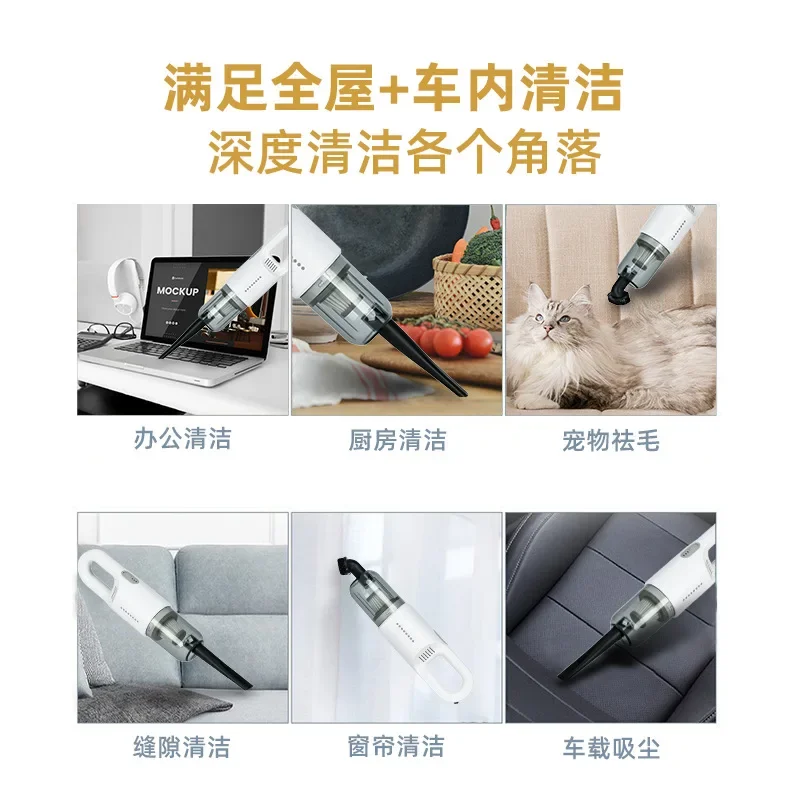 满足全屋+车内清洁
深度清洁各个角落

MOCKUP

办公清洁

厨房清洁

宠物祛毛

缝隙清洁

窗帘清洁

车载吸尘