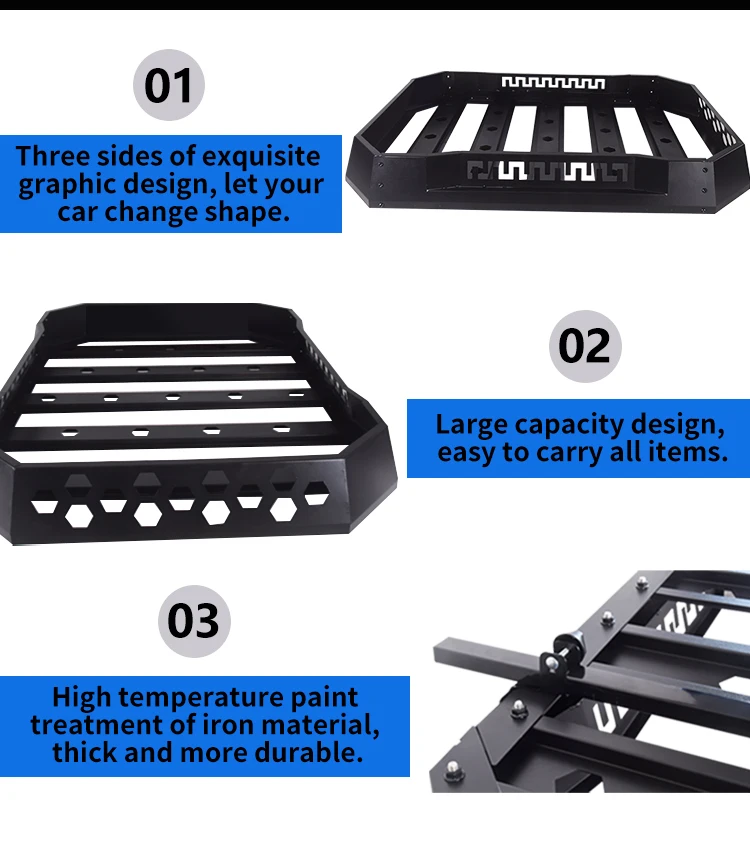 01

Three sides of exquisite graphic design, let your car change shape.

02

Large capacity design, easy to carry all items.

03

High temperature paint treatment of iron material, thick and more durable.