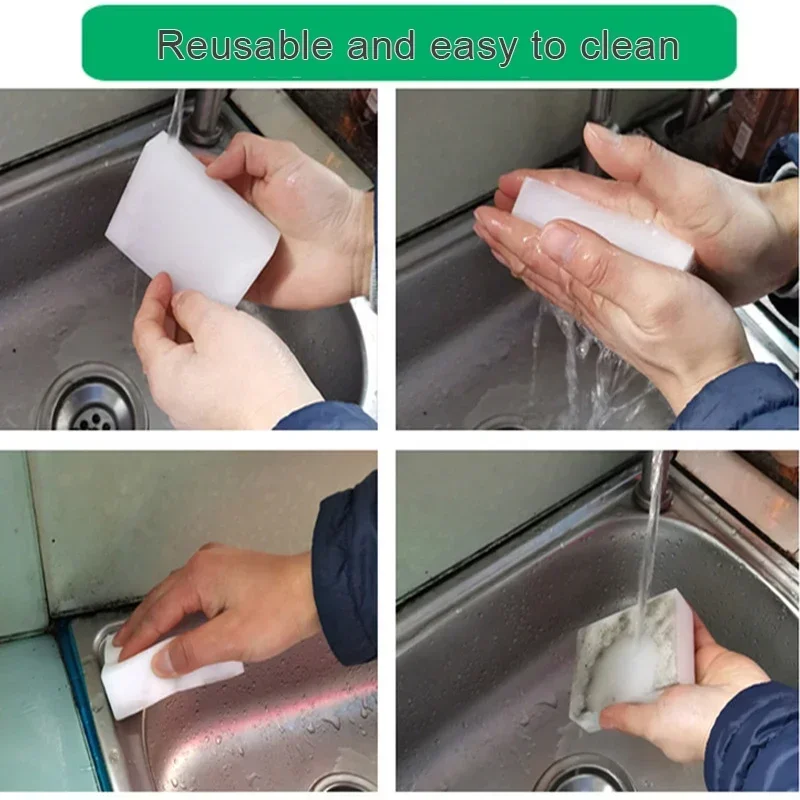 Reusable and easy to clean