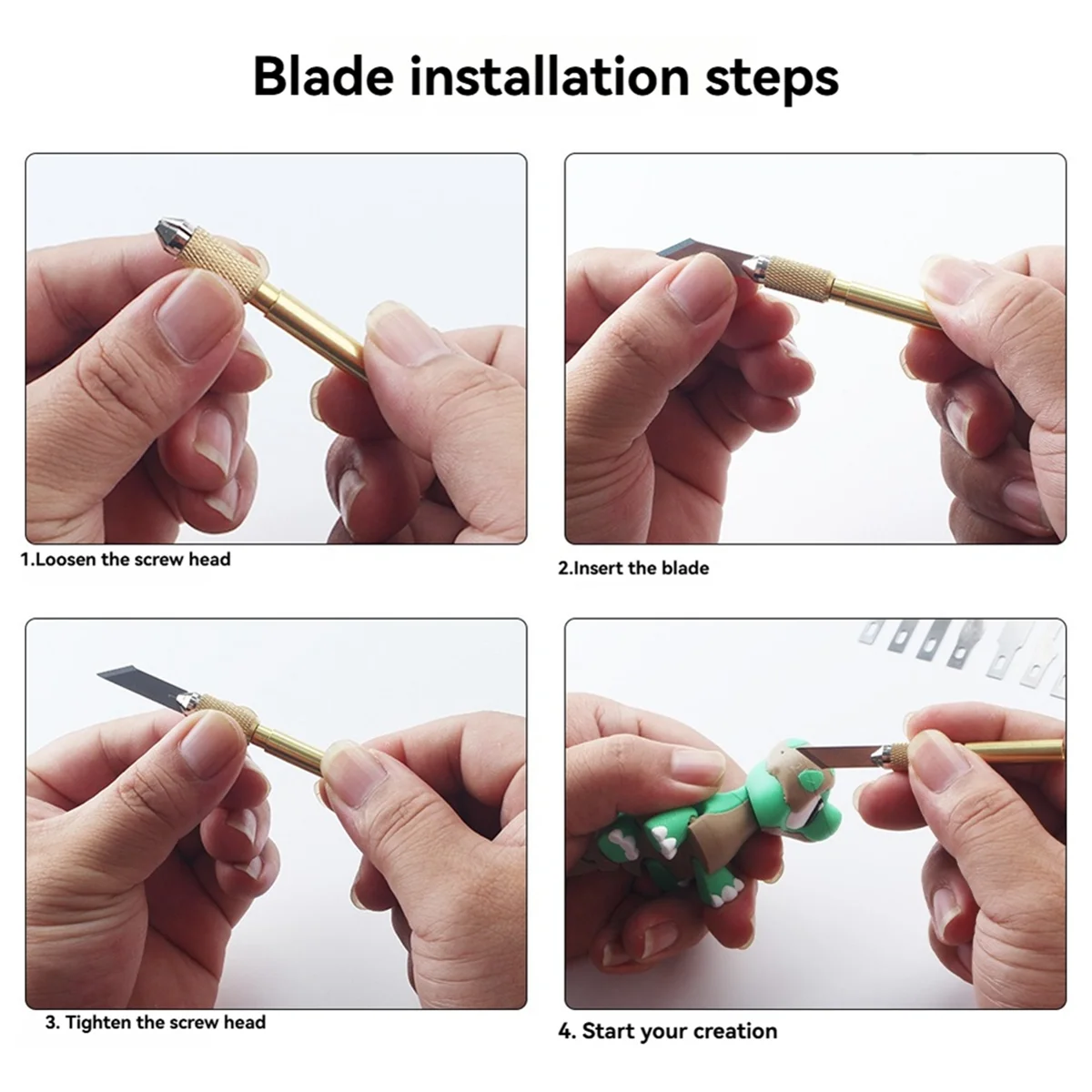 Blade installation steps

1.Loosen the screw head

2.Insert the blade

3. Tighten the screw head

4. Start your creation