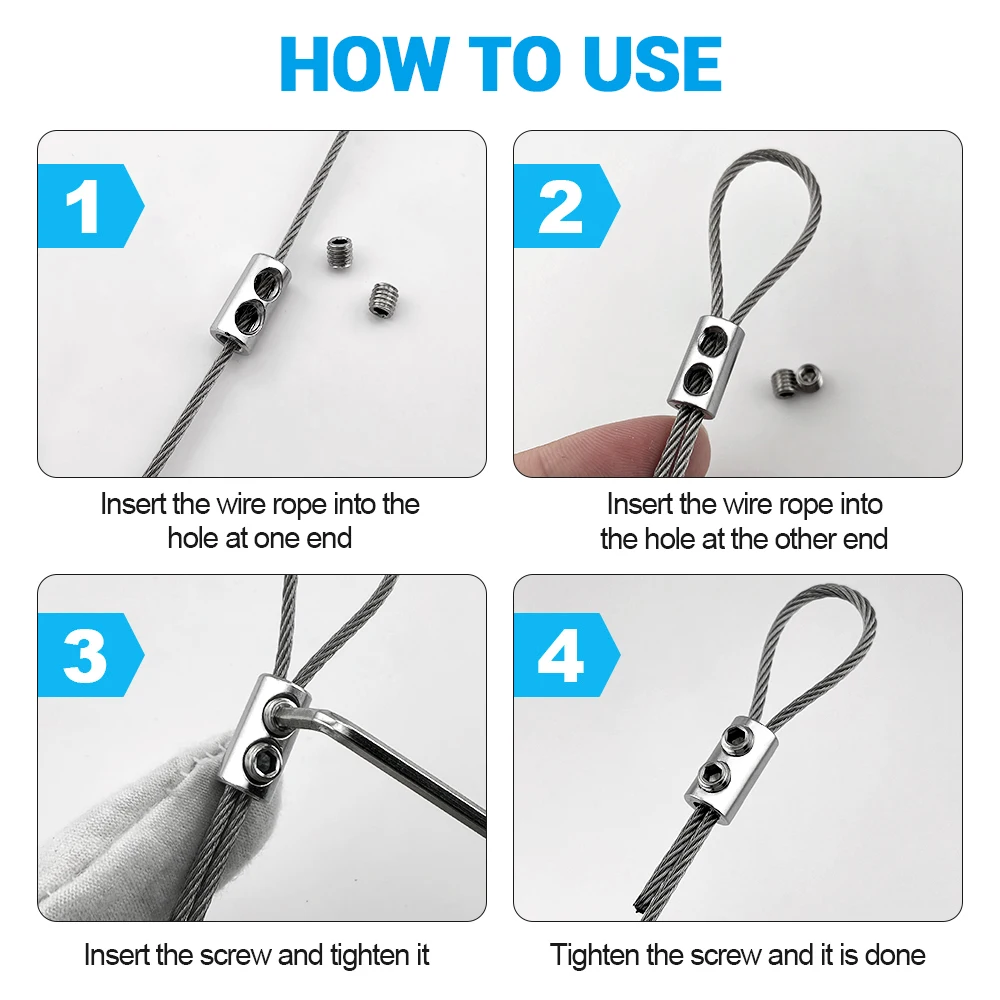 HOW TO USE

1

Insert the wire rope into the hole at one end

2

Insert the wire rope into the hole at the other end

3

Insert the screw and tighten it

4

Tighten the screw and it is done