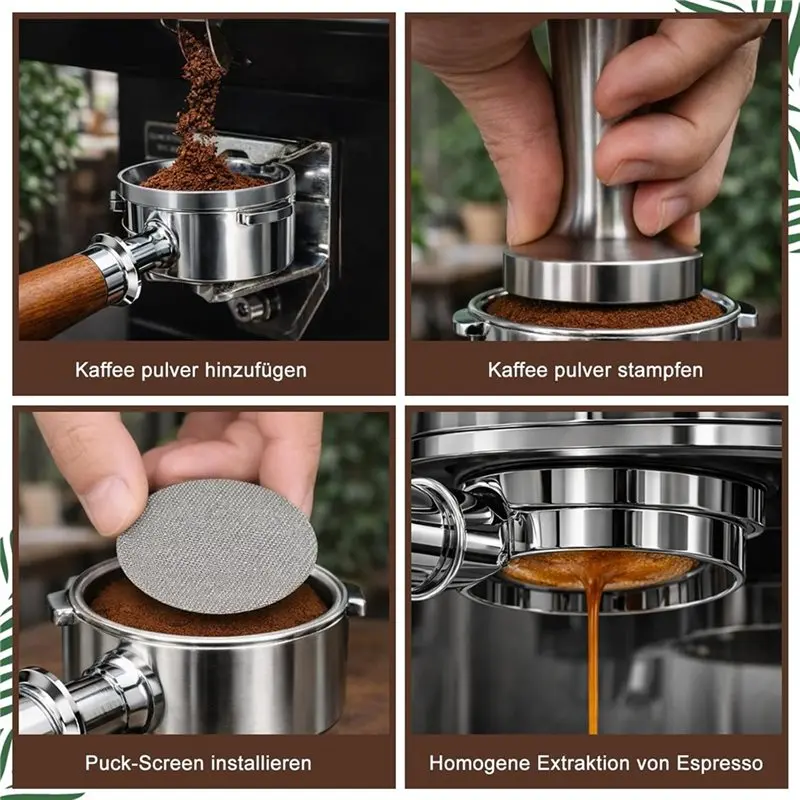 Kaffee pulver hinzufügen

Kaffee pulver stampfen

Puck-Screen installieren

Homogene Extraktion von Espresso