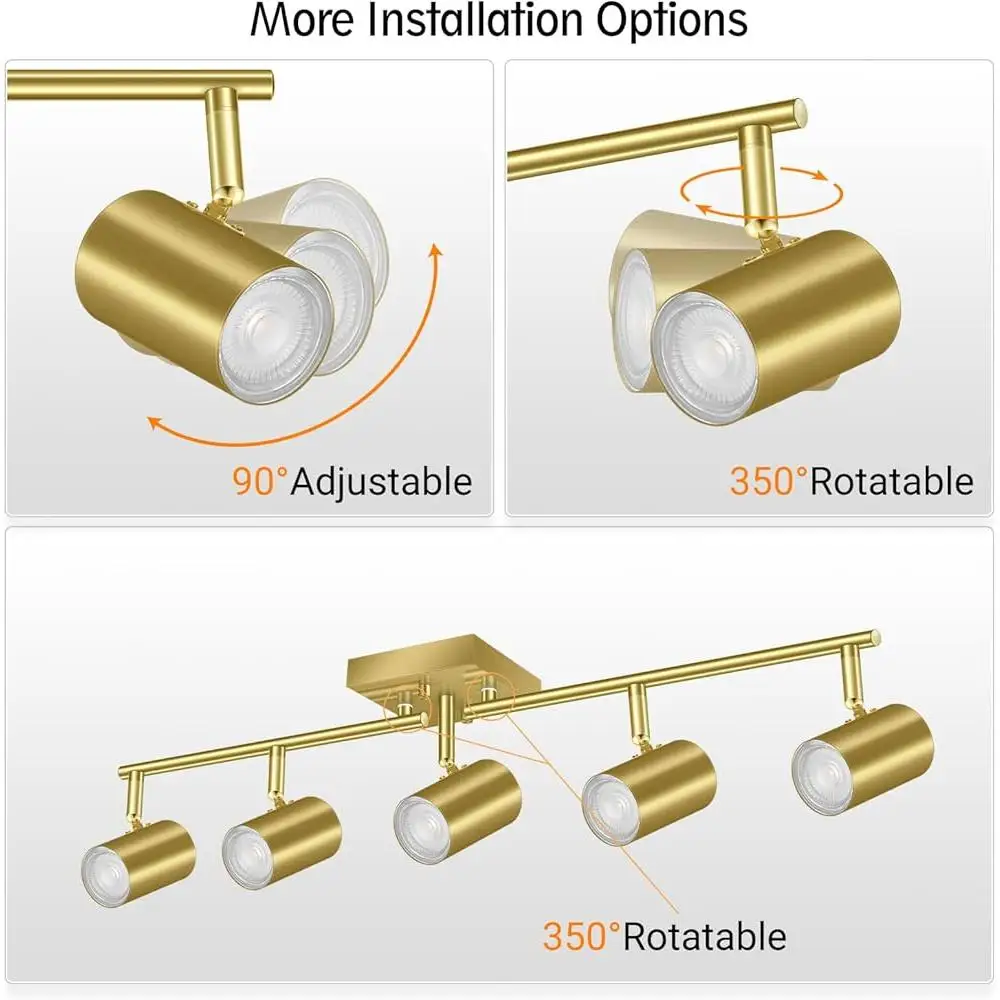 More Installation Options

90°Adjustable

350°Rotatable

350°Rotatable