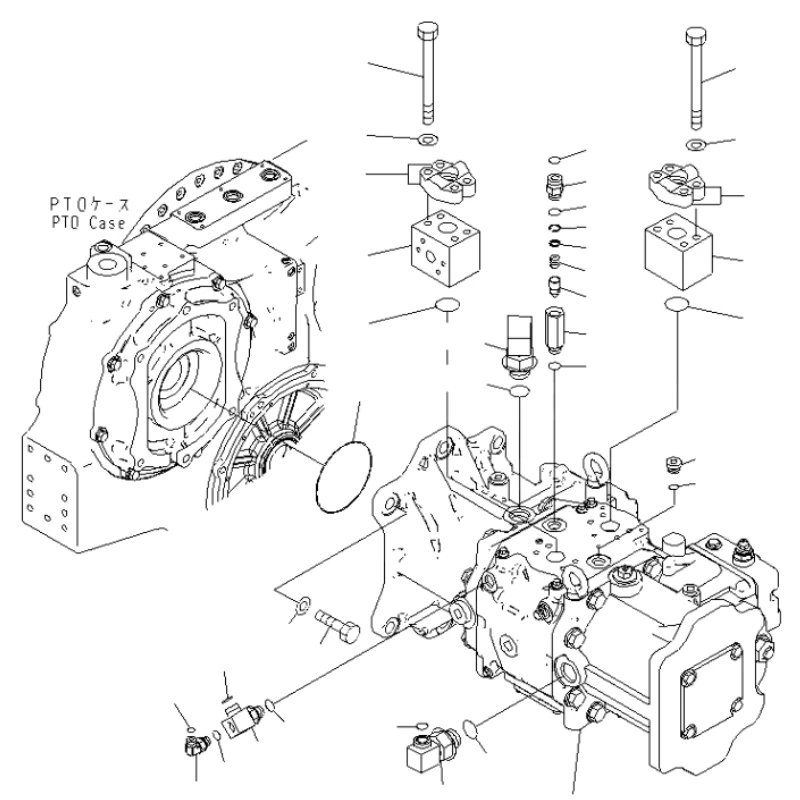 PTOケース
PTO Case