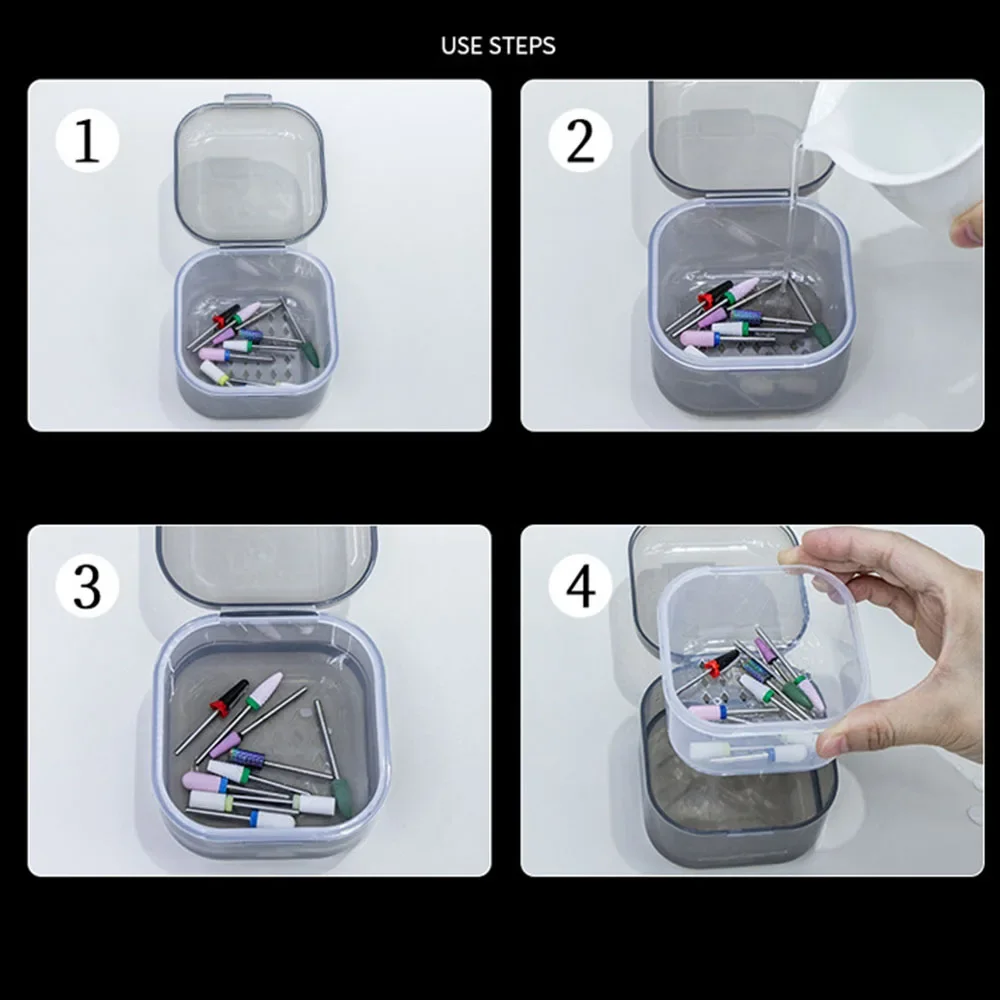 USE STEPS

1

2

3

4