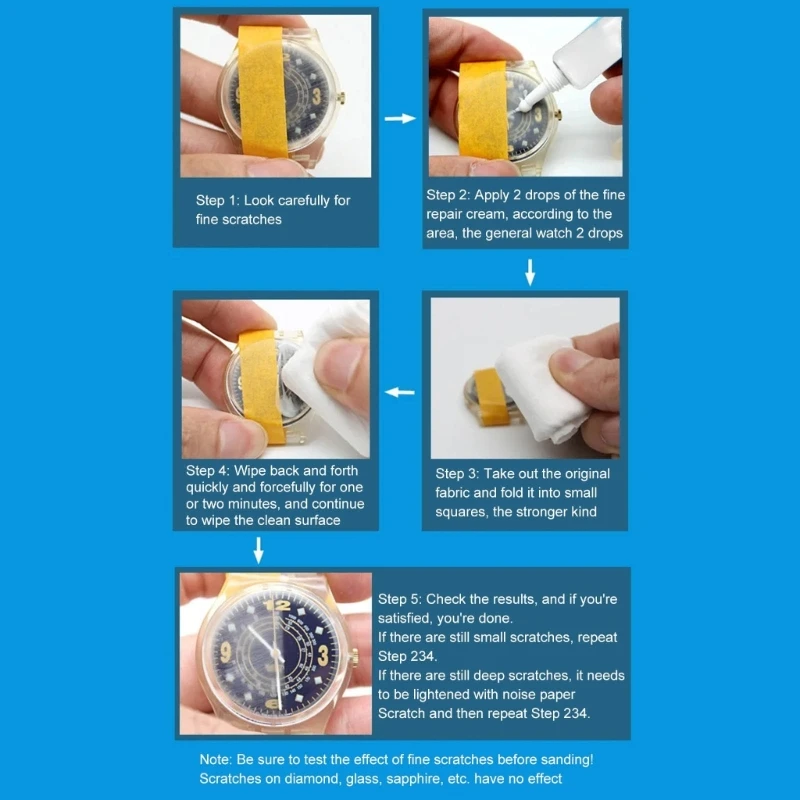 Step 1: Look carefully for fine scratches

Step 2: Apply 2 drops of the fine repair cream, according to the area, the general watch 2 drops

Step 3: Take out the original fabric and fold it into small squares, the stronger kind

Step 4: Wipe back and forth quickly and forcefully for one or two minutes, and continue to wipe the clean surface

Step 5: Check the results, and if you're satisfied, you're done.
If there are still small scratches, repeat Step 234.
If there are still deep scratches, it needs to be lightened with noise paper Scratch and then repeat Step 234.

Note: Be sure to test the effect of fine scratches before sanding!
Scratches on diamond, glass, sapphire, etc. have no effect