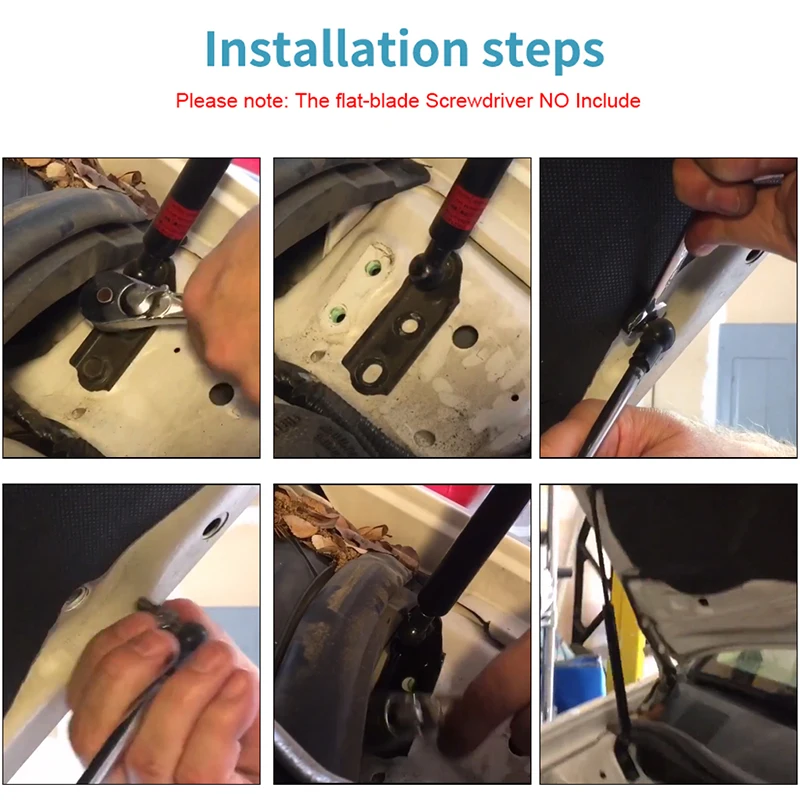 Installation steps

Please note: The flat-blade Screwdriver NO Include