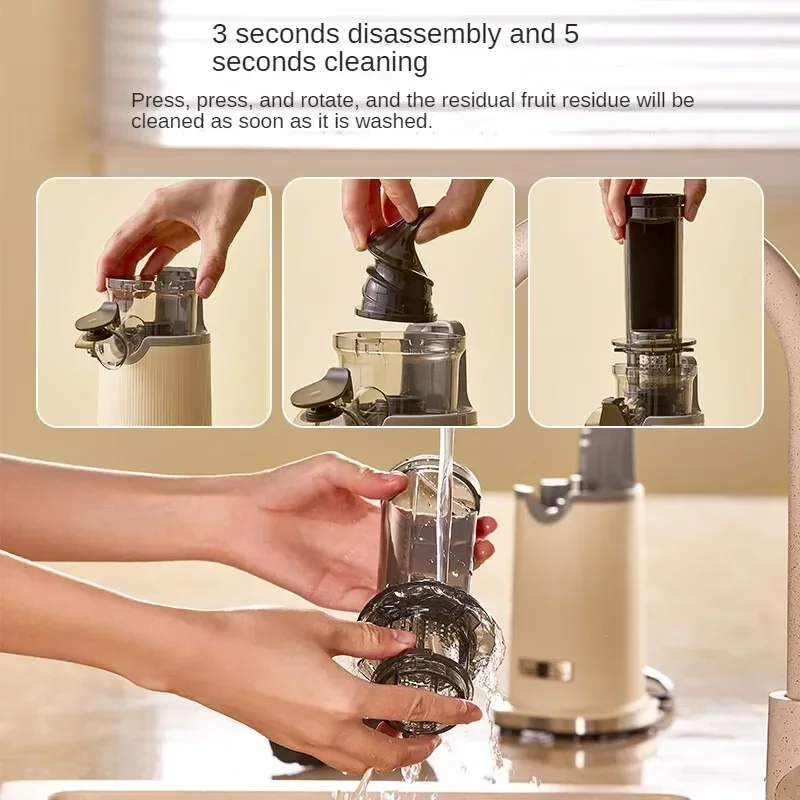 3 seconds disassembly and 5 seconds cleaning

Press, press, and rotate, and the residual fruit residue will be cleaned as soon as it is washed.