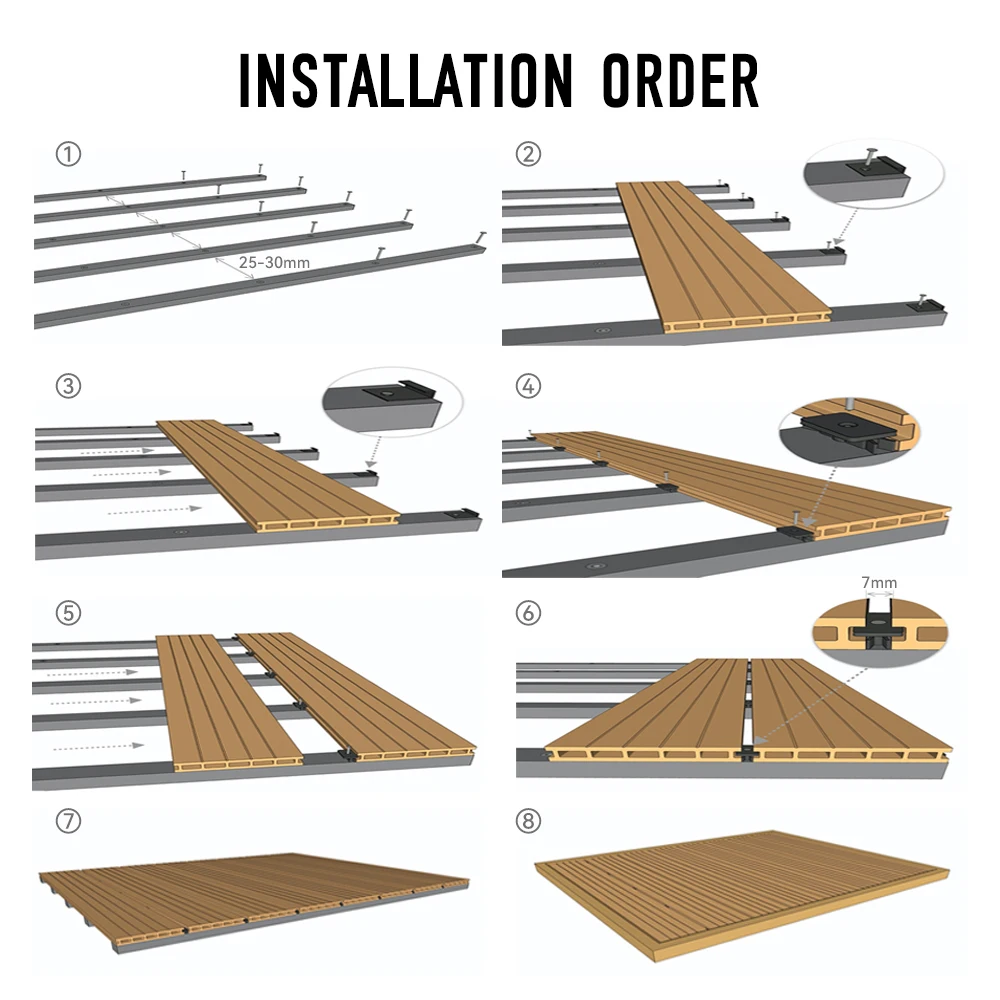 INSTALLATION ORDER

①

25-30mm

②

③

④

⑤

⑥

7mm

⑦

⑧