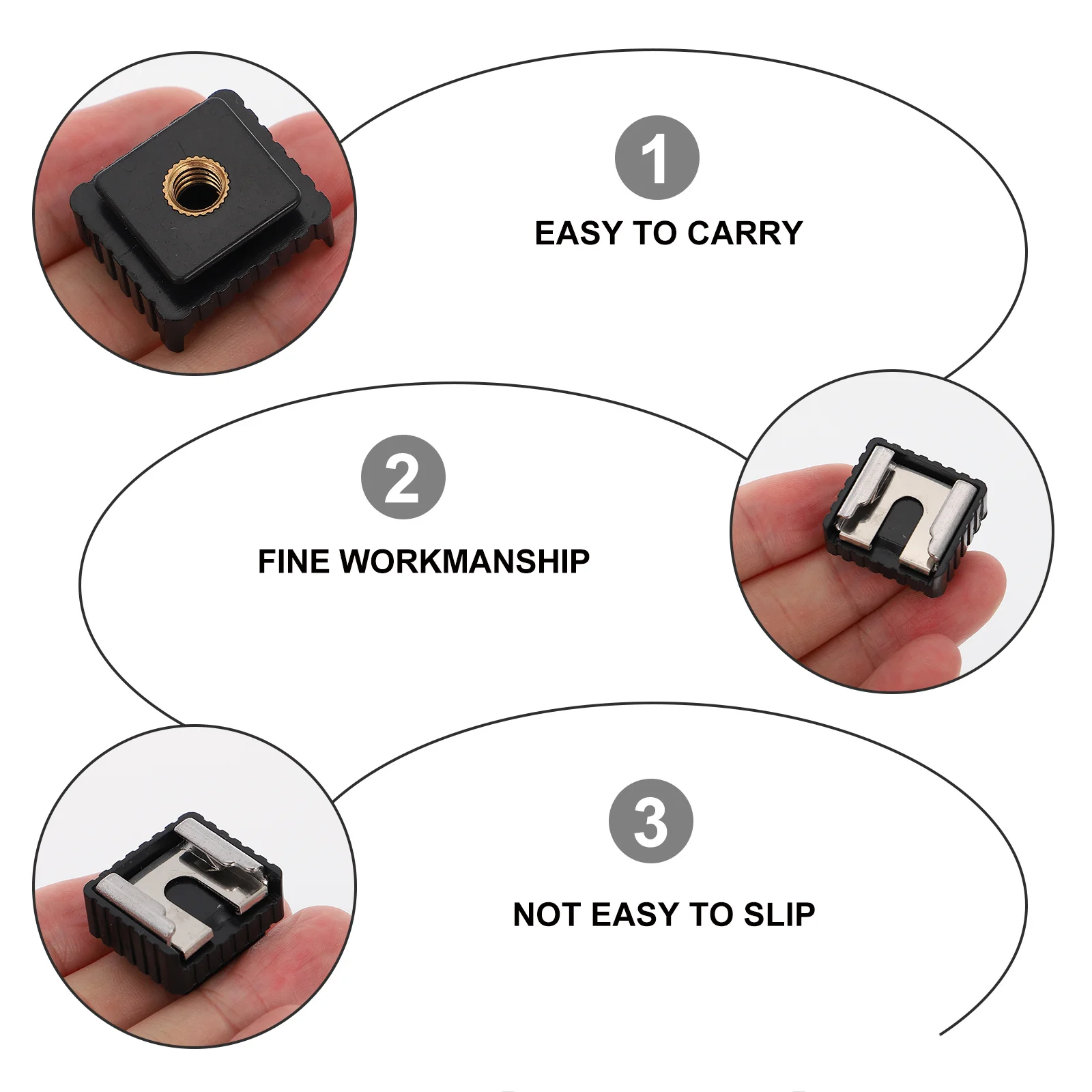 1

EASY TO CARRY

2

FINE WORKMANSHIP

3

NOT EASY TO SLIP