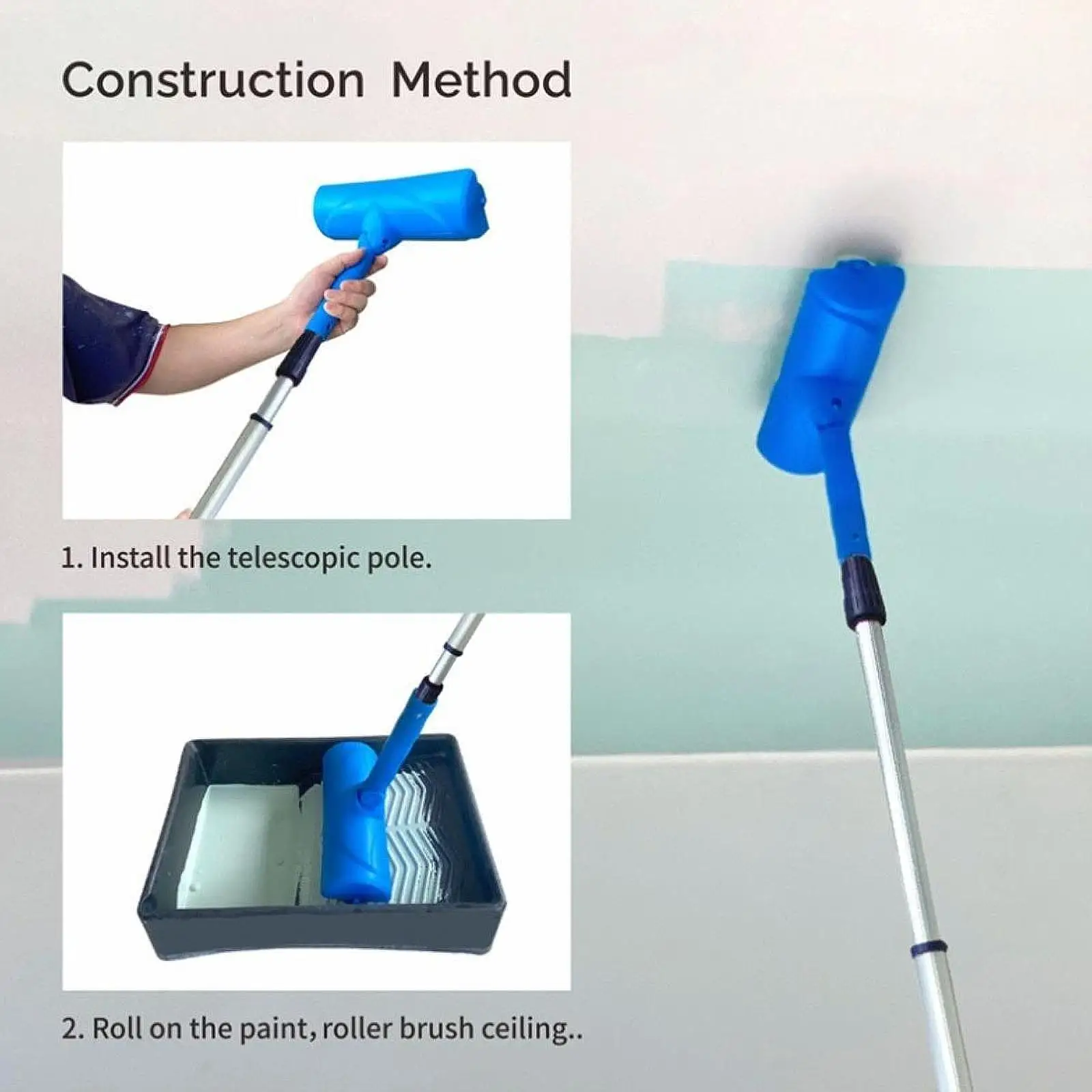 Construction Method

1. Install the telescopic pole.

2. Roll on the paint, roller brush ceiling..