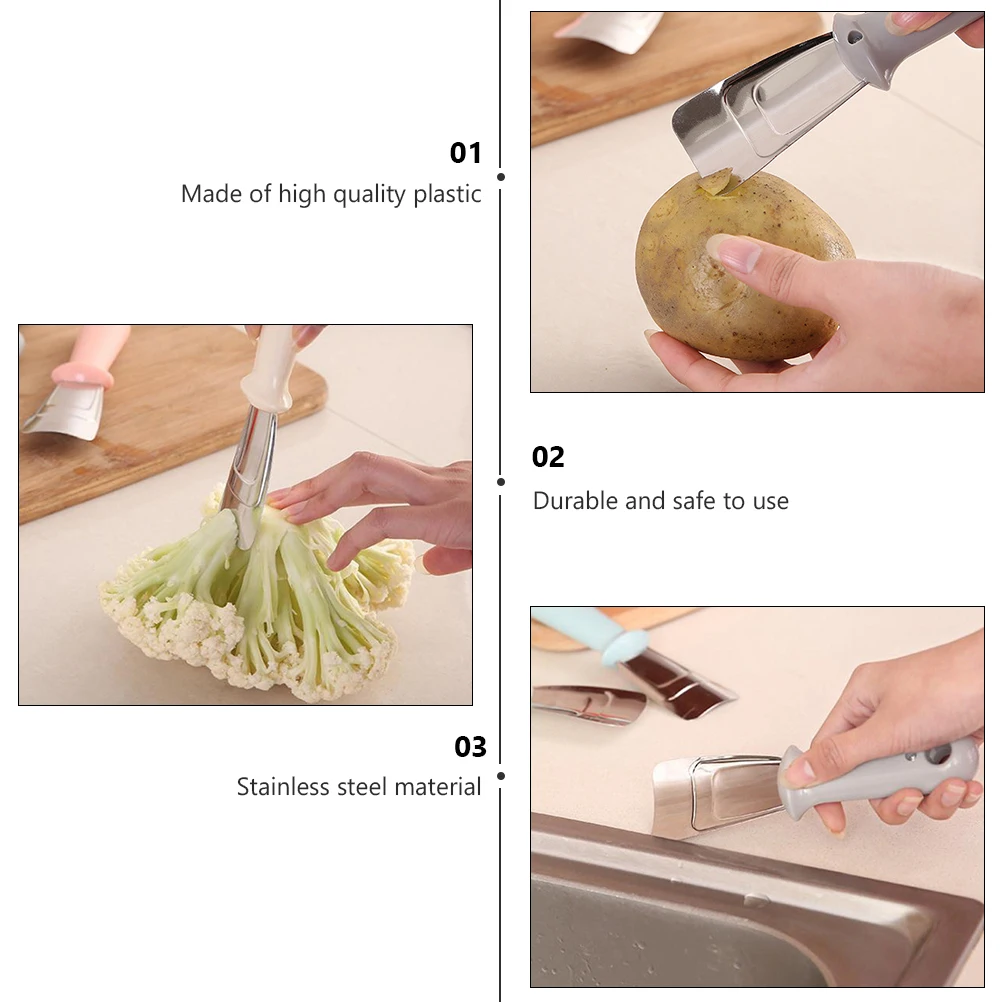 01
Made of high quality plastic

02
Durable and safe to use

03
Stainless steel material