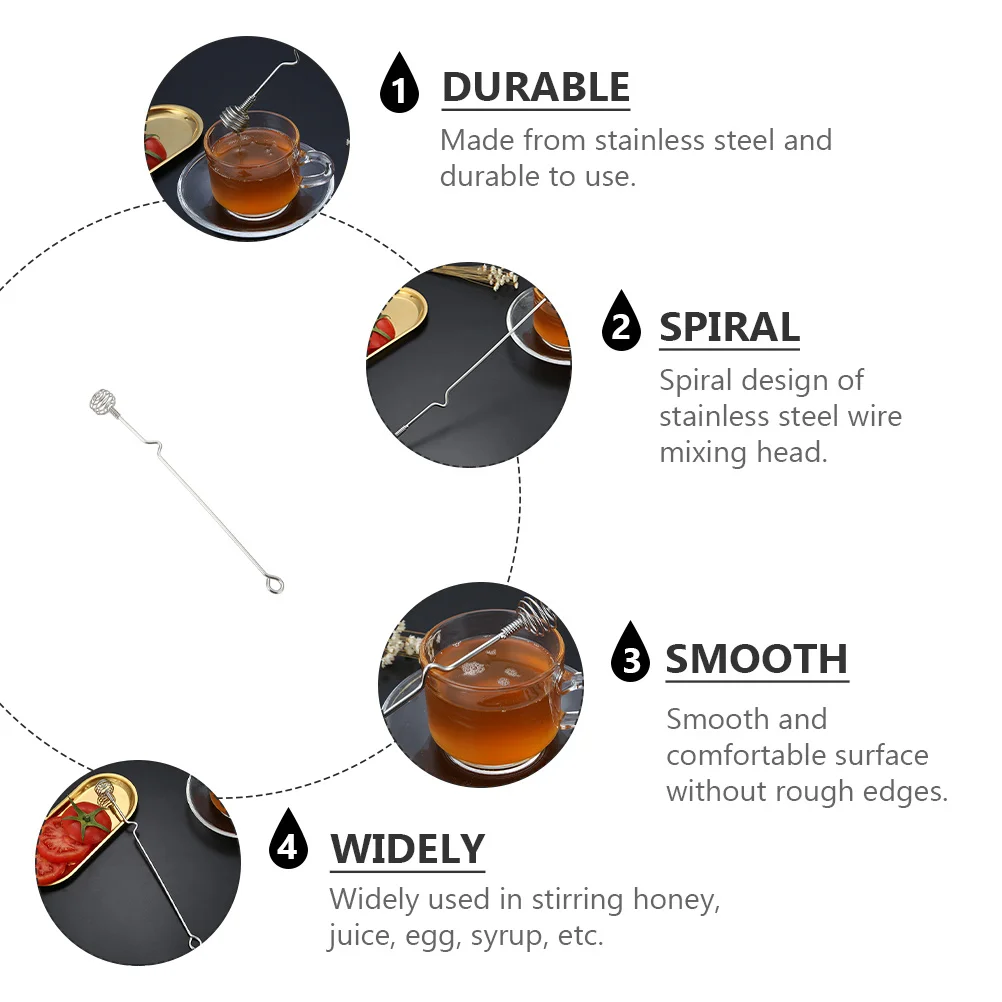 1 DURABLE
Made from stainless steel and durable to use.

2 SPIRAL
Spiral design of stainless steel wire mixing head.

3 SMOOTH
Smooth and comfortable surface without rough edges.

4 WIDELY
Widely used in stirring honey, juice, egg, syrup, etc.